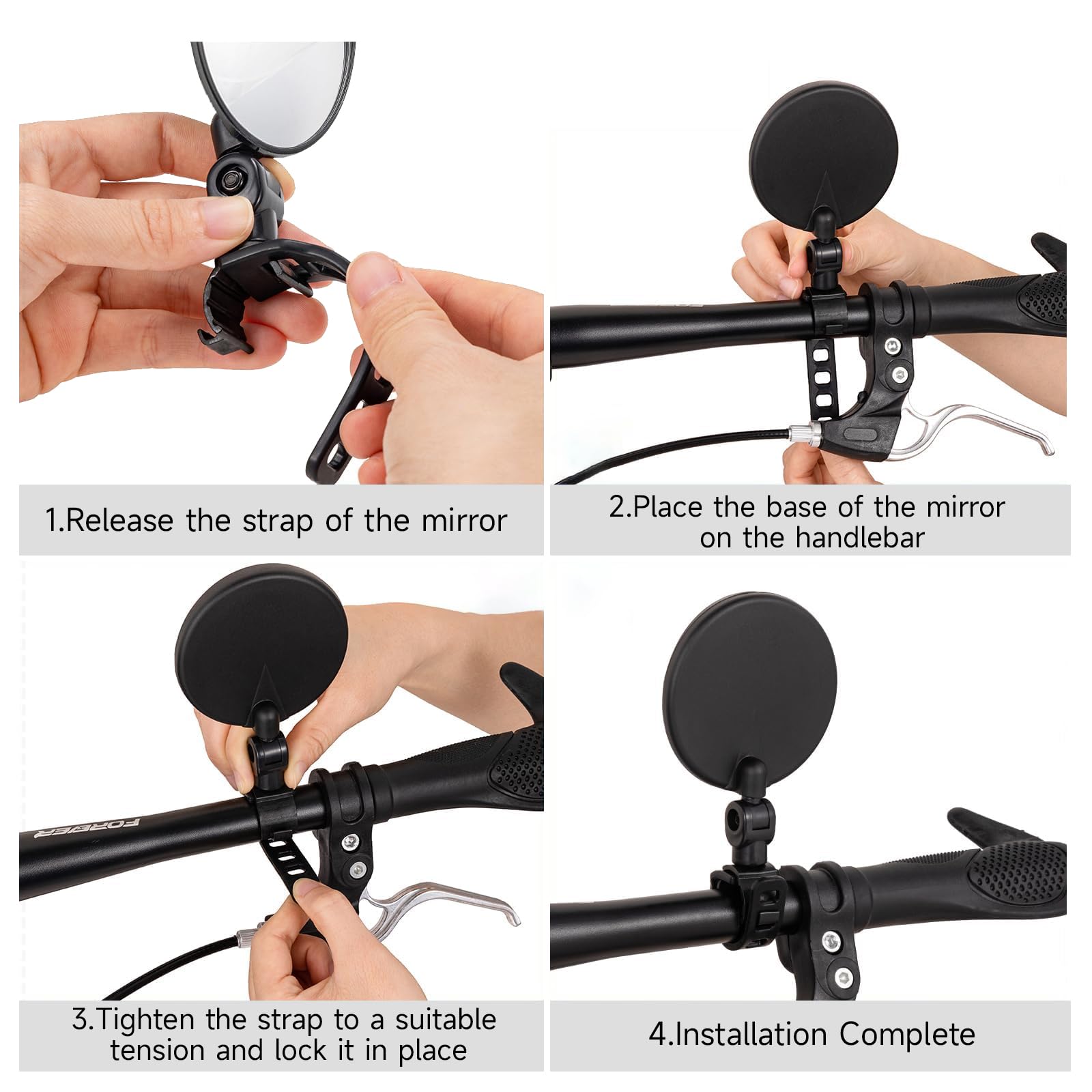 1.Release the strap of the mirror

2.Place the base of the mirror on the handlebar

FOREVER

3.Tighten the strap to a suitable tension and lock it in place

4.Installation Complete