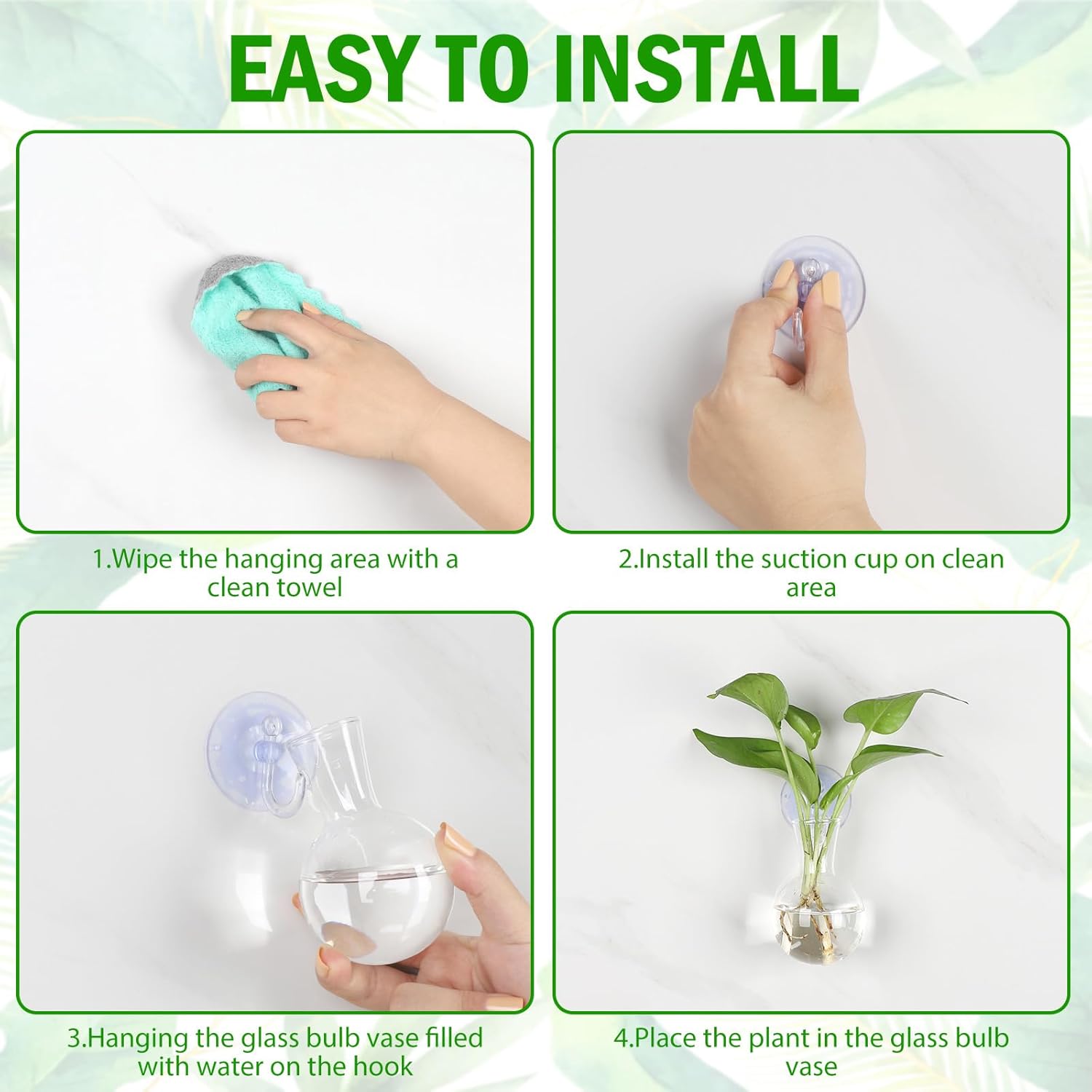 EASY TO INSTALL

1.Wipe the hanging area with a clean towel

2.Install the suction cup on clean area

3.Hanging the glass bulb vase filled with water on the hook

4.Place the plant in the glass bulb vase