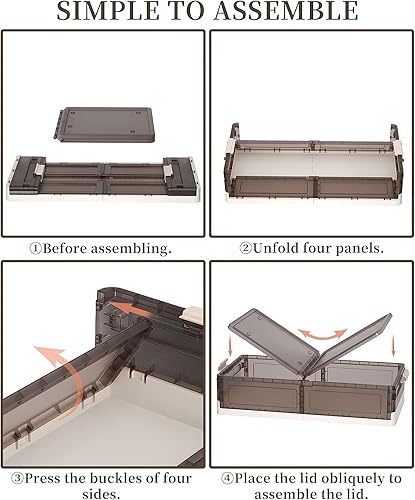 SIMPLE TO ASSEMBLE

①Before assembling.

②Unfold four panels.

③Press the buckles of four sides.

④Place the lid obliquely to assemble the lid.