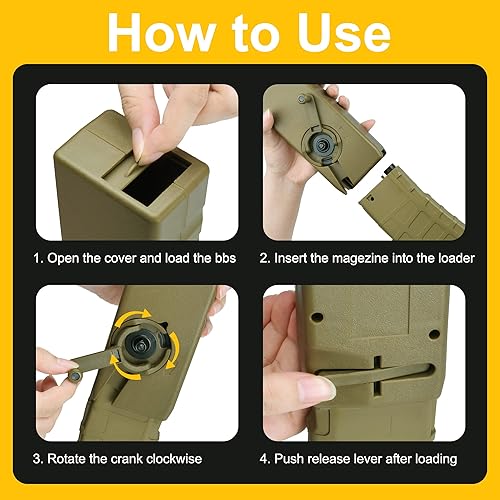 How to Use

1. Open the cover and load the bbs

2. Insert the magezine into the loader

3. Rotate the crank clockwise

4. Push release lever after loading