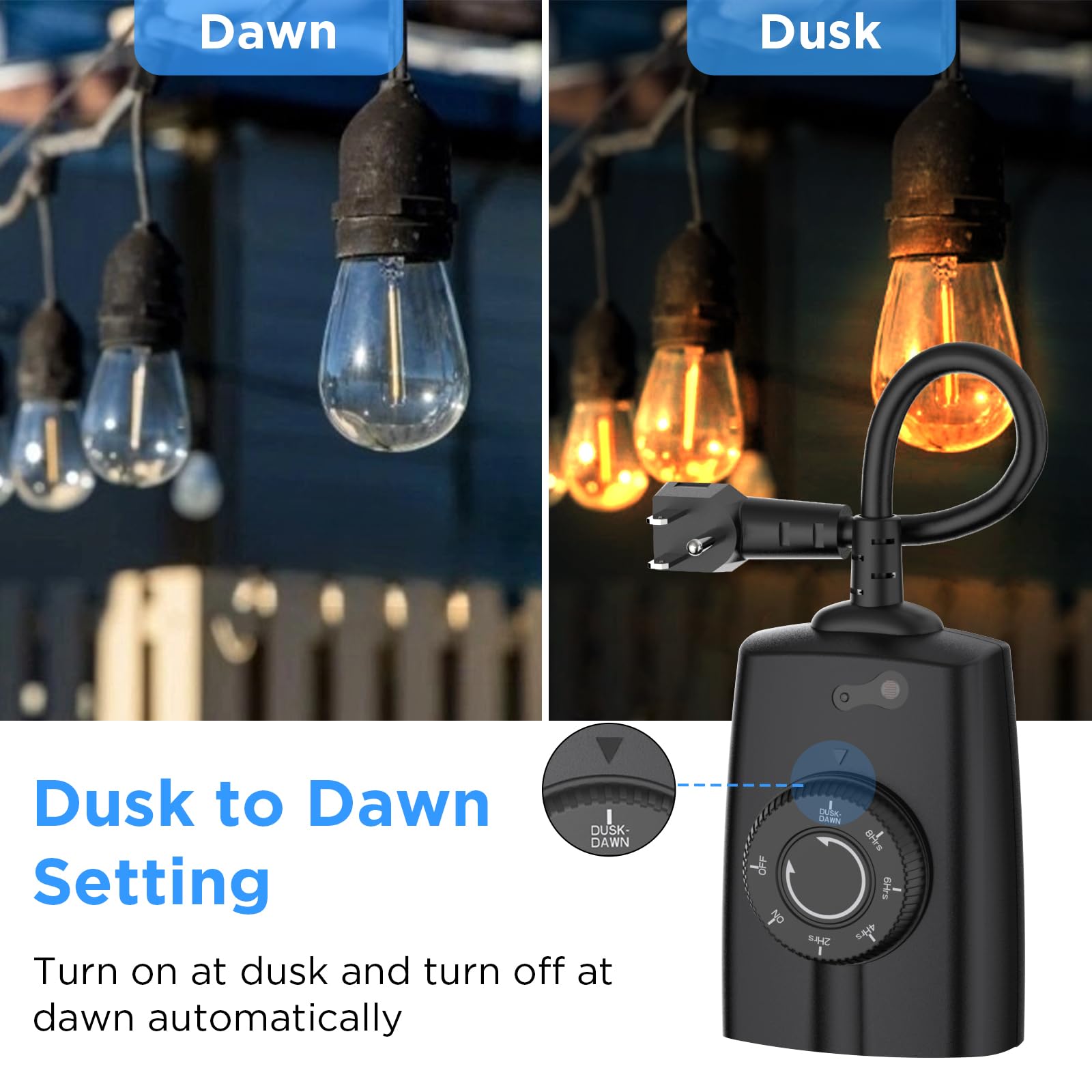 Dawn

Dusk

Dusk to Dawn Setting

Turn on at dusk and turn off at dawn automatically

DUSK-DAWN

DUSK-DAWN

8Hrs

6Hrs

4Hrs

2Hrs

ON

OFF