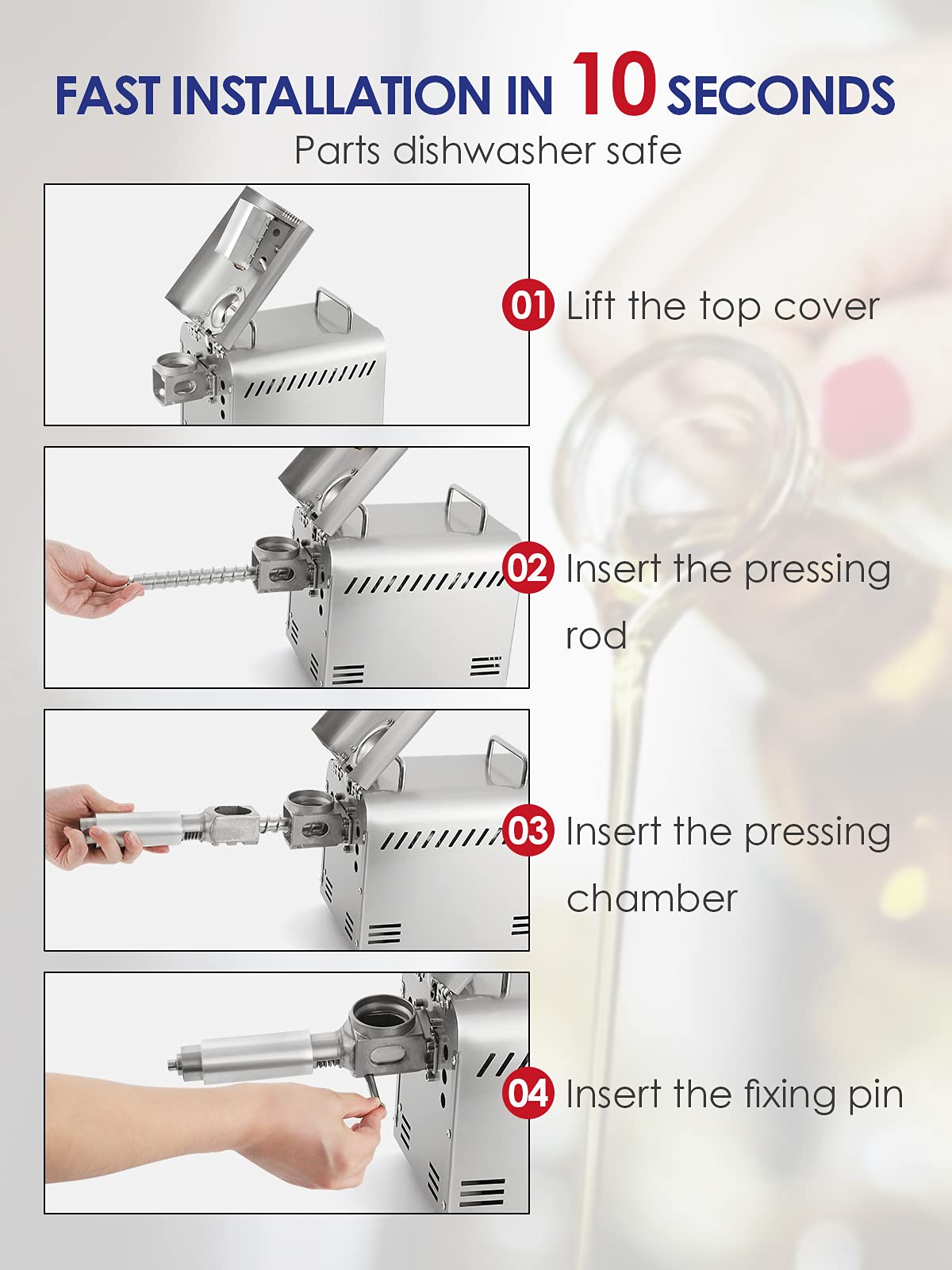 FAST INSTALLATION IN 10 SECONDS
Parts dishwasher safe

01 Lift the top cover

02 Insert the pressing rod

03 Insert the pressing chamber

04 Insert the fixing pin