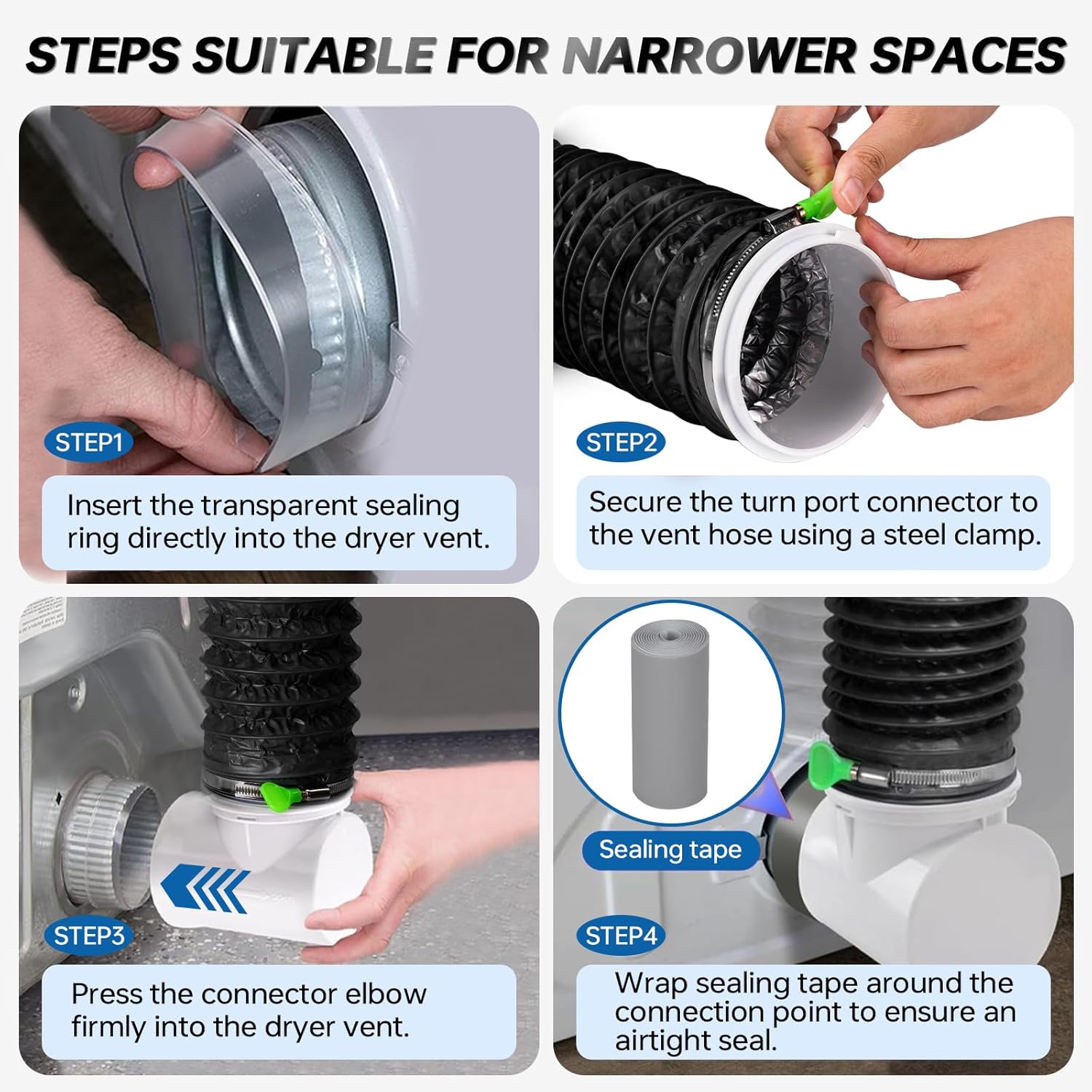 STEPS SUITABLE FOR NARROWER SPACES

STEP1

Insert the transparent sealing ring directly into the dryer vent.

STEP2

Secure the turn port connector to the vent hose using a steel clamp.

STEP3

Press the connector elbow firmly into the dryer vent.

Sealing tape

STEP4

Wrap sealing tape around the connection point to ensure an airtight seal.