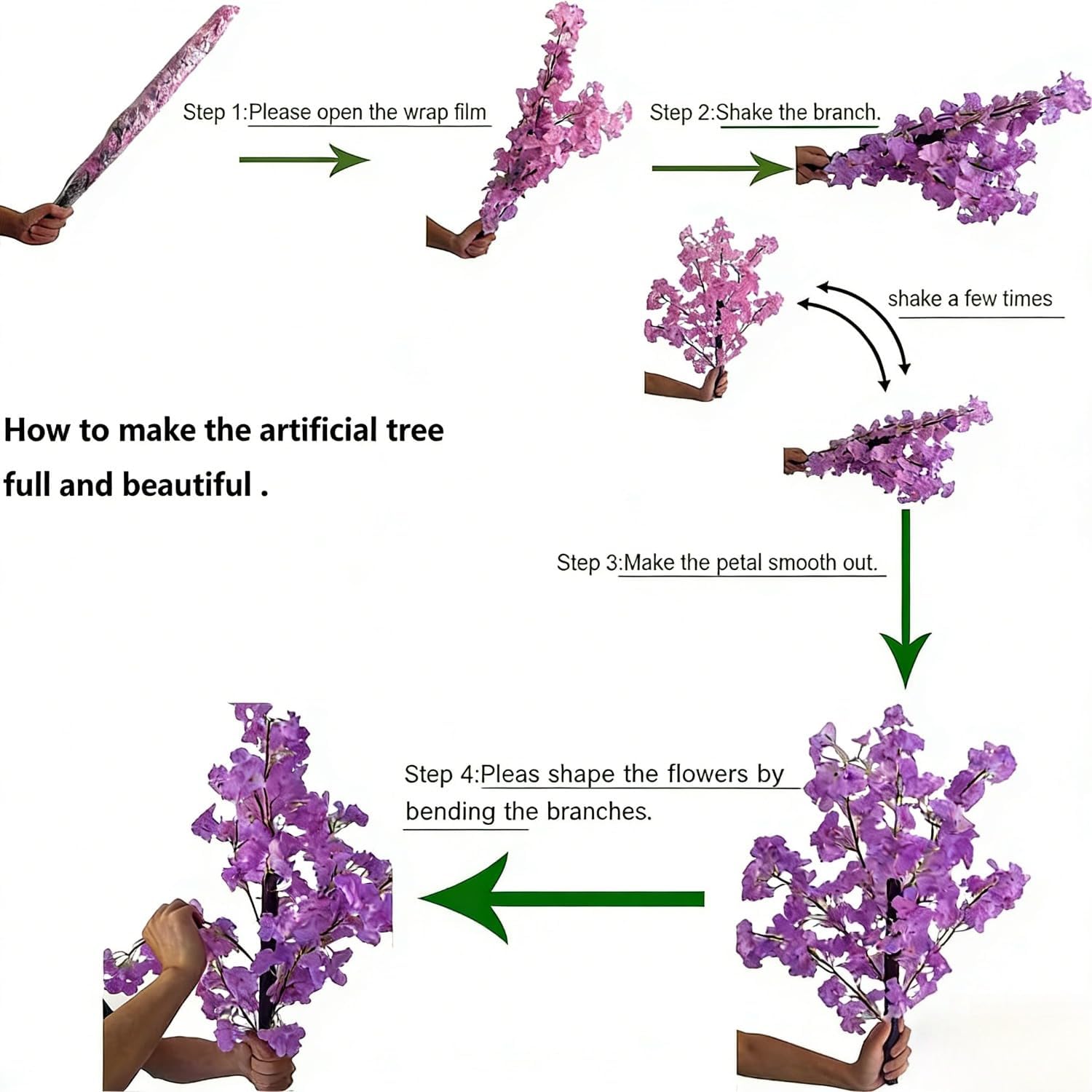 Step 1:Please open the wrap film

Step 2:Shake the branch.

shake a few times

How to make the artificial tree full and beautiful .

Step 3:Make the petal smooth out.

Step 4:Pleas shape the flowers by bending the branches.