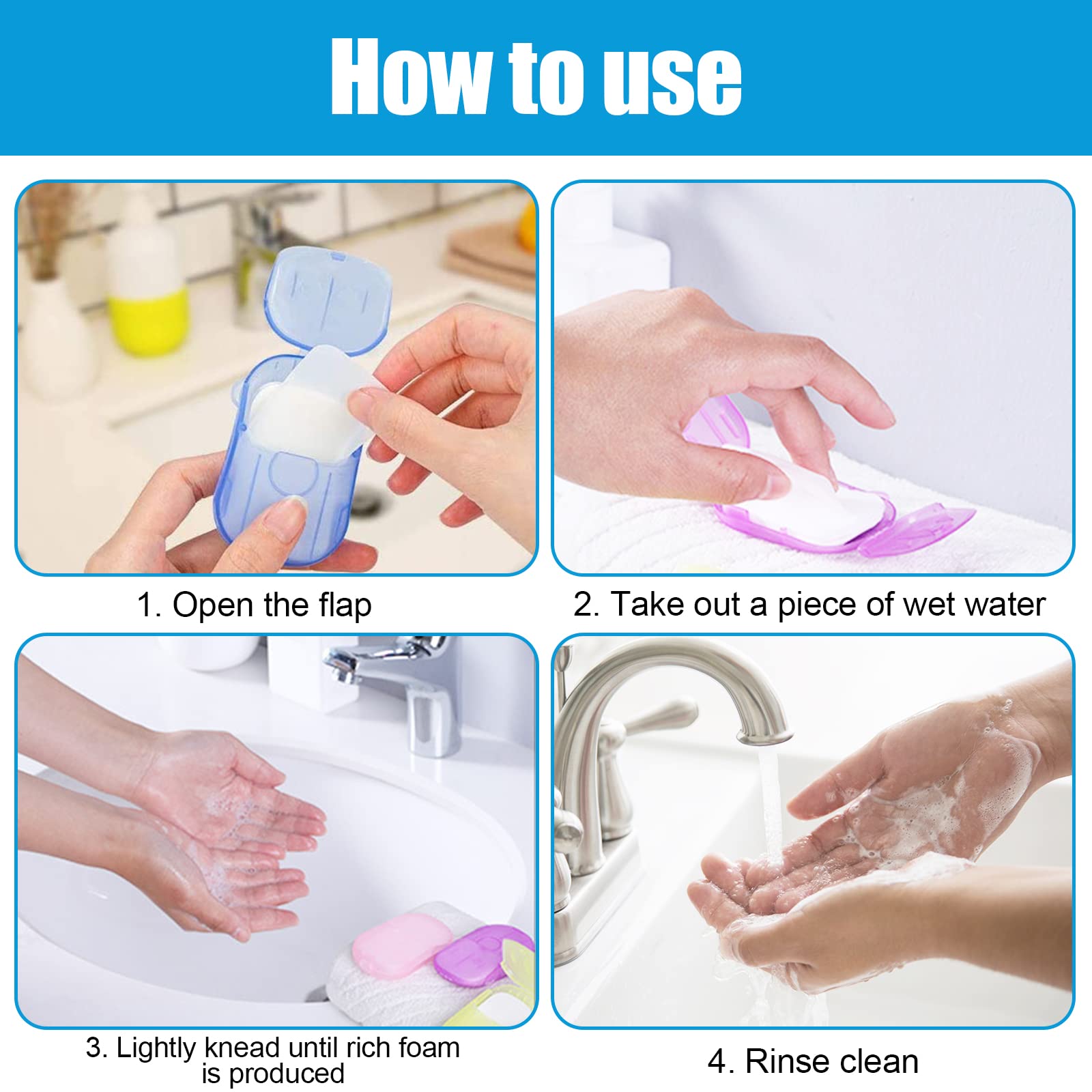 How to use

1. Open the flap

2. Take out a piece of wet water

3. Lightly knead until rich foam is produced

4. Rinse clean