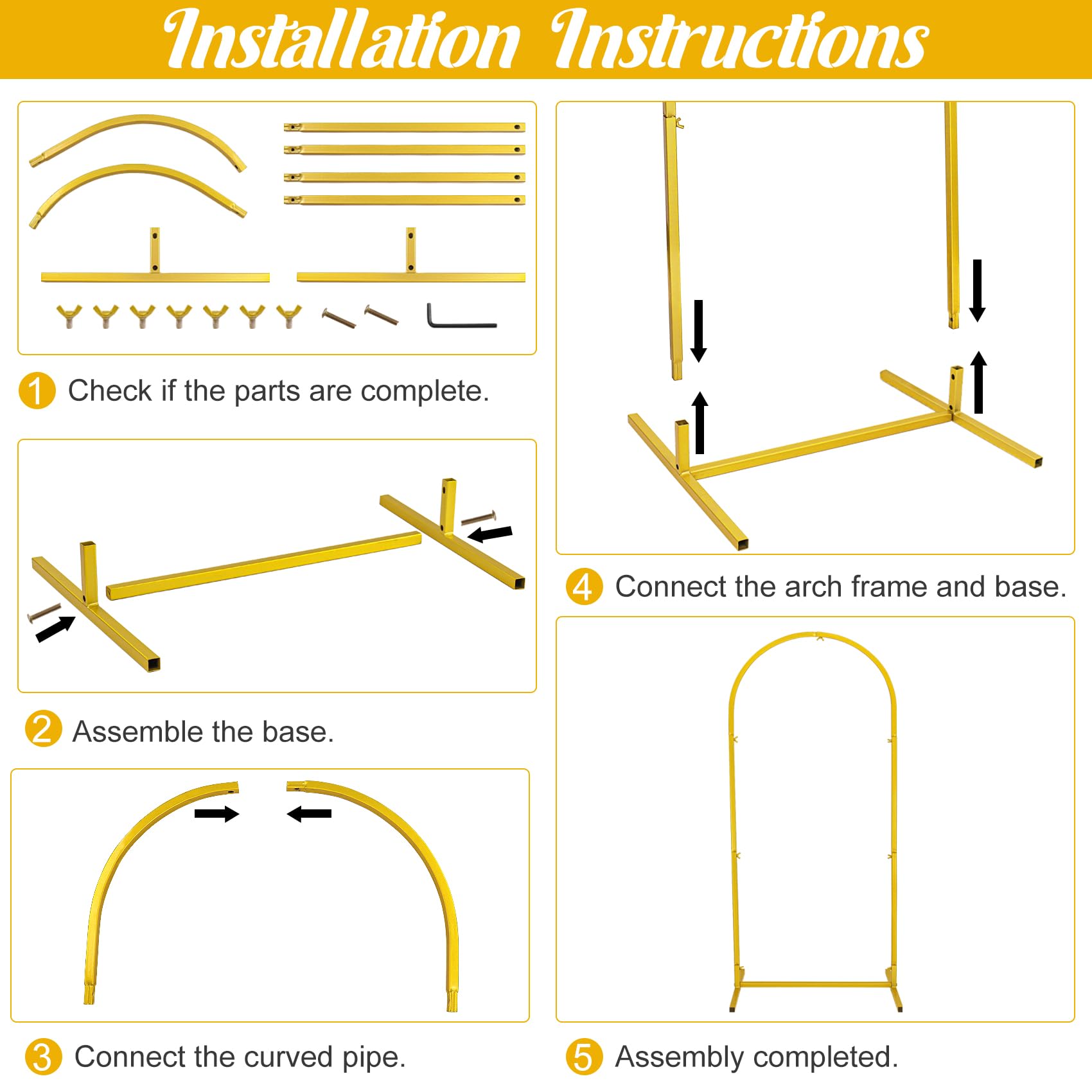 Installation Instructions

1 Check if the parts are complete.

2 Assemble the base.

3 Connect the curved pipe.

4 Connect the arch frame and base.

5 Assembly completed.