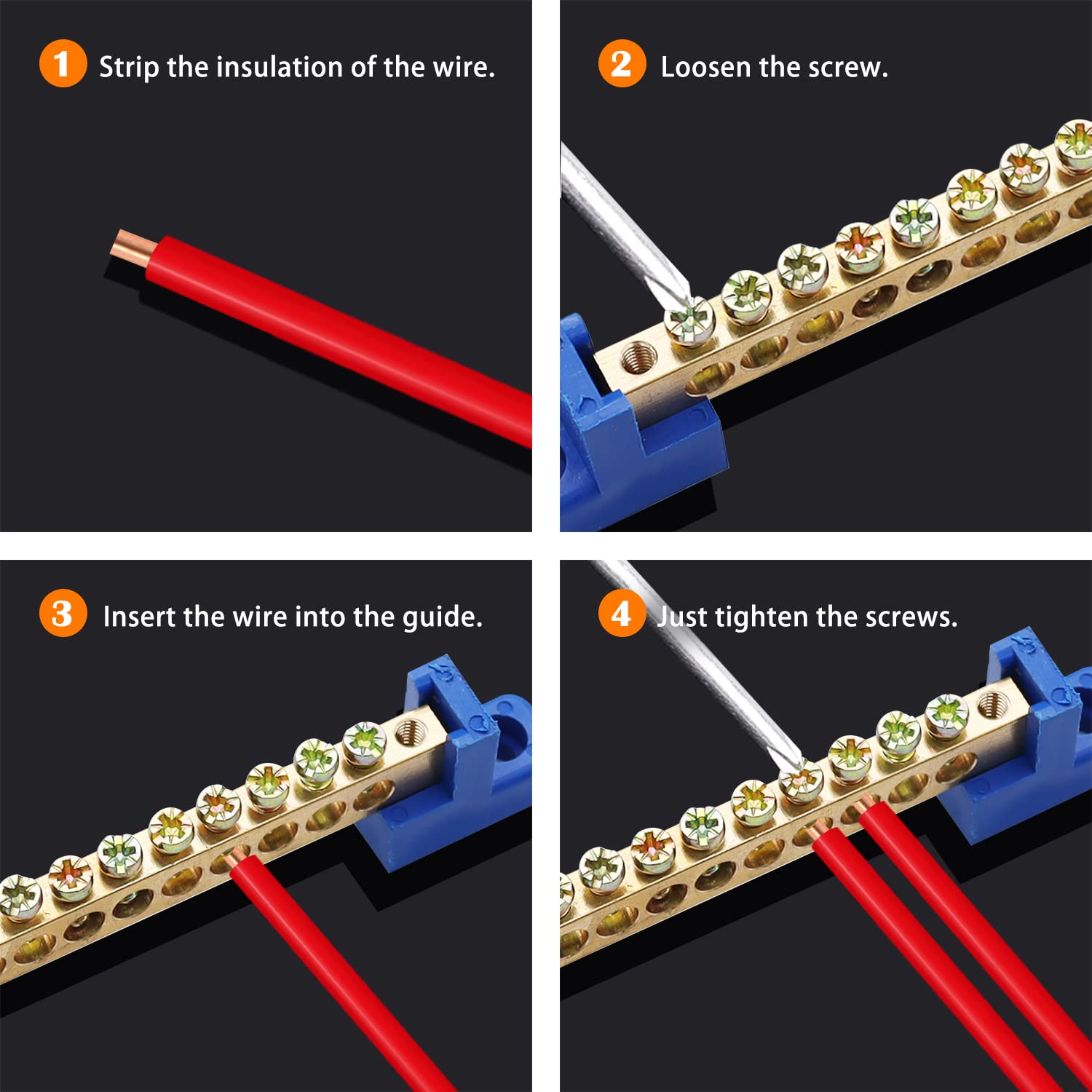 1 Strip the insulation of the wire.

2 Loosen the screw.

3 Insert the wire into the guide.

4 Just tighten the screws.