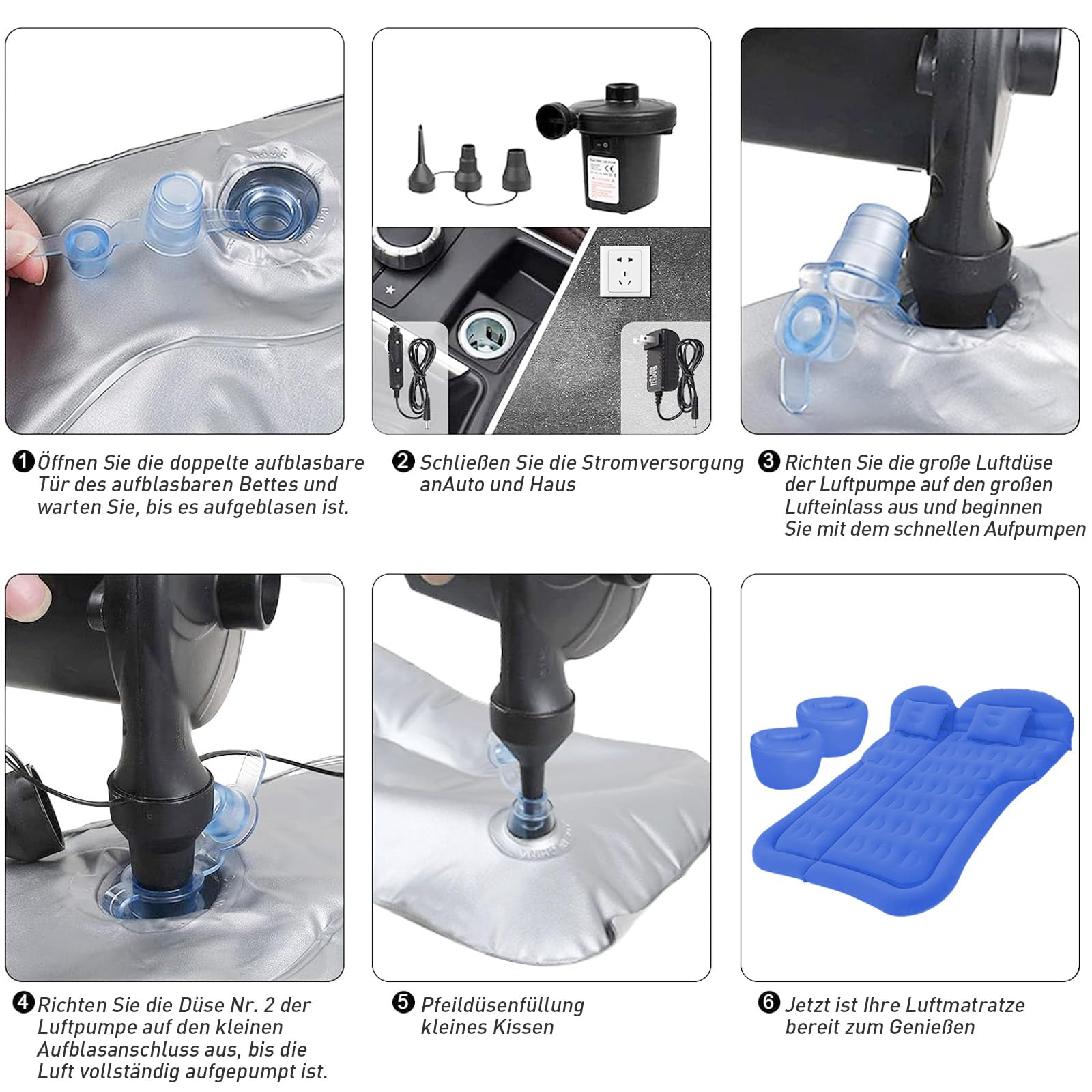 ❶ Öffnen Sie die doppelte aufblasbare Tür des aufblasbaren Bettes und warten Sie, bis es aufgeblasen ist.

❷ Schließen Sie die Stromversorgung anAuto und Haus

❸ Richten Sie die große Luftdüse der Luftpumpe auf den großen Lufteinlass aus und beginnen Sie mit dem schnellen Aufpumpen

❹ Richten Sie die Düse Nr. 2 der Luftpumpe auf den kleinen Aufblasanschluss aus, bis die Luft vollständig aufgepumpt ist.

❺ Pfeildüsenfüllung kleines Kissen

❻ Jetzt ist Ihre Luftmatratze bereit zum Genießen