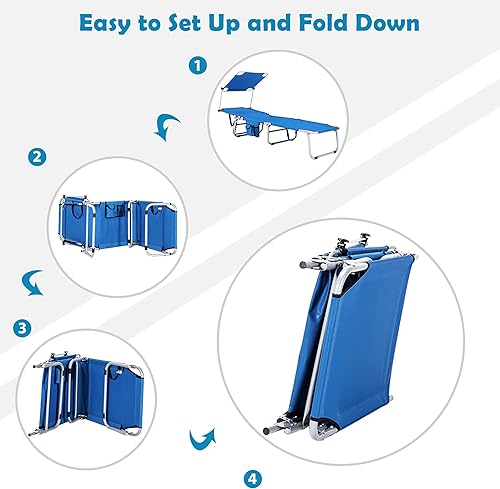 Easy to Set Up and Fold Down

1

2

3

4