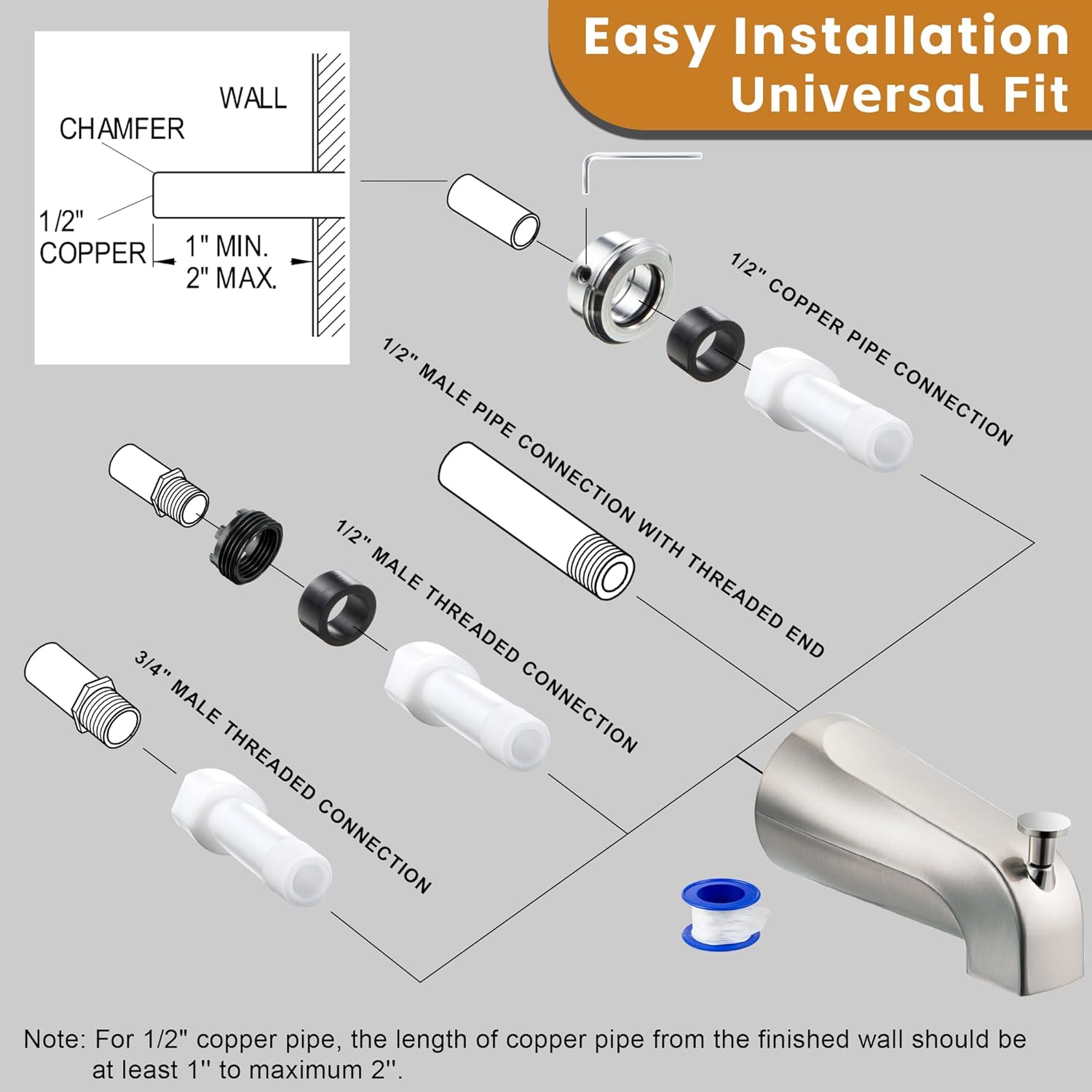 Easy Installation
Universal Fit

WALL
CHAMFER
1/2"
COPPER
1" MIN.
2" MAX.

1/2" COPPER PIPE CONNECTION

1/2" MALE PIPE CONNECTION WITH THREADED END

1/2" MALE THREADED CONNECTION

3/4" MALE THREADED CONNECTION

Note: For 1/2" copper pipe, the length of copper pipe from the finished wall should be at least 1'' to maximum 2''.