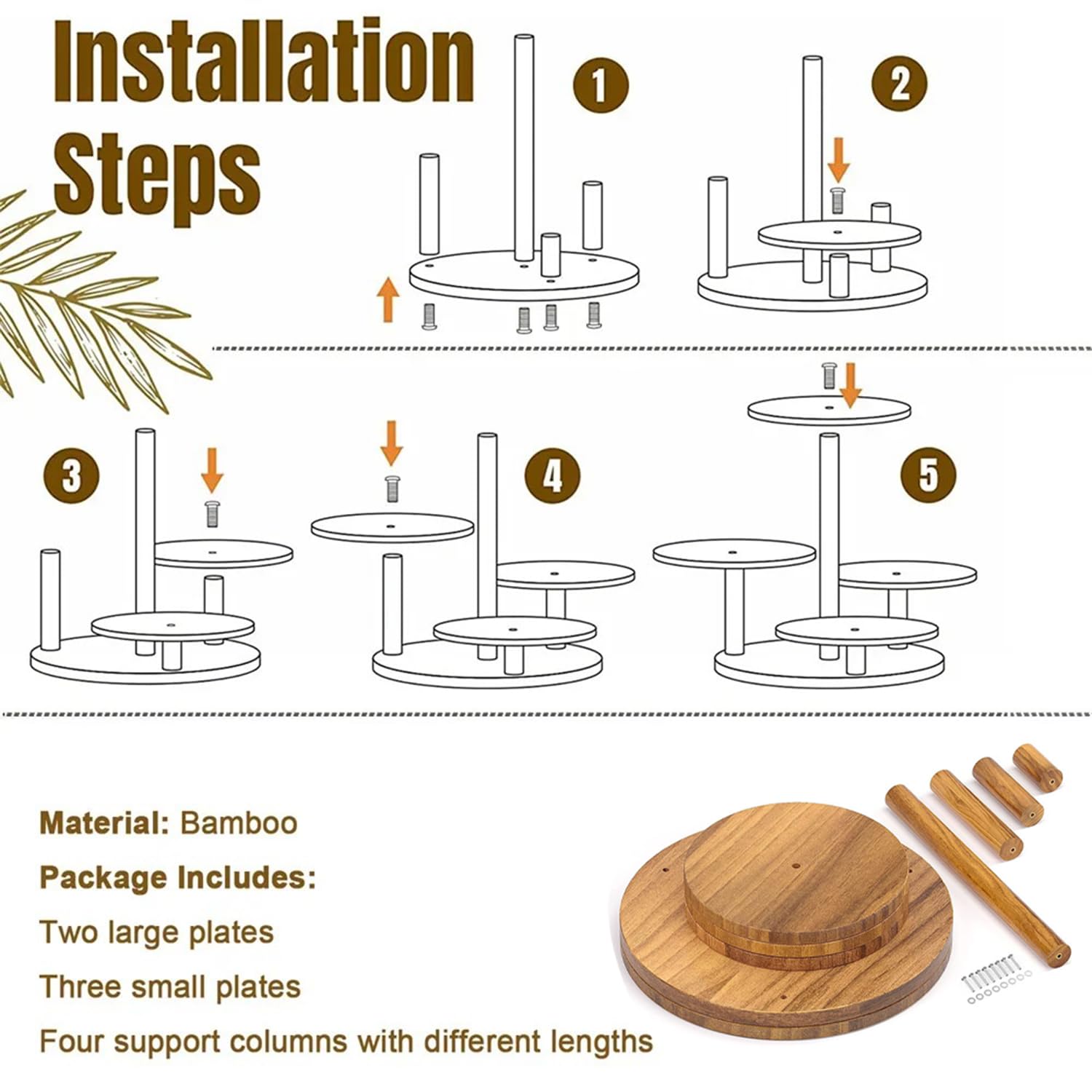 Installation Steps

1

2

3

4

5

Material: Bamboo

Package Includes:

Two large plates

Three small plates

Four support columns with different lengths