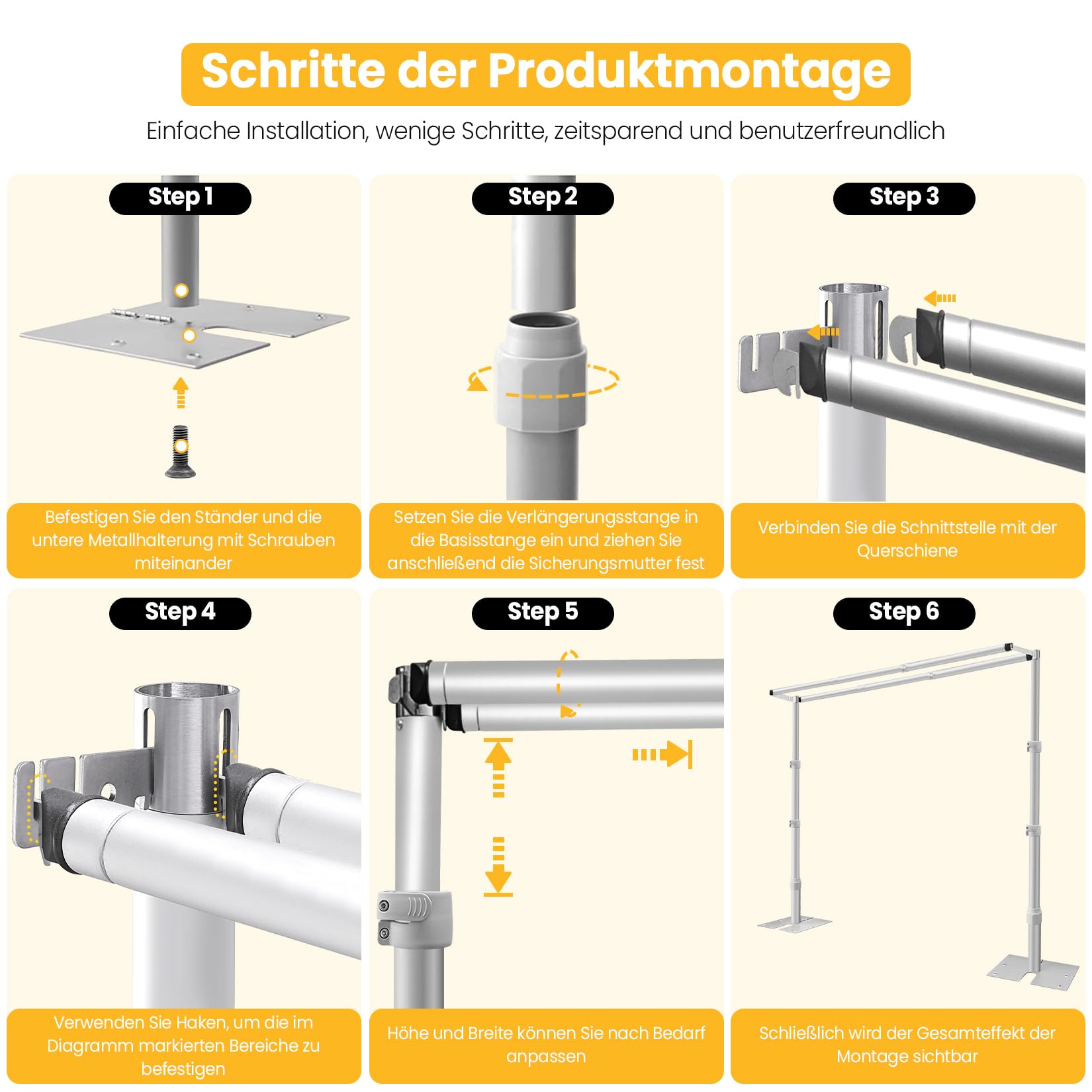 Schritte der Produktmontage

Einfache Installation, wenige Schritte, zeitsparend und benutzerfreundlich

Step 1

Befestigen Sie den Ständer und die untere Metallhalterung mit Schrauben miteinander

Step 2

Setzen Sie die Verlängerungsstange in die Basisstange ein und ziehen Sie anschließend die Sicherungsmutter fest

Step 3

Verbinden Sie die Schnittstelle mit der Querschiene

Step 4

Verwenden Sie Haken, um die im Diagramm markierten Bereiche zu befestigen

Step 5

Höhe und Breite können Sie nach Bedarf anpassen

Step 6

Schließlich wird der Gesamteffekt der Montage sichtbar