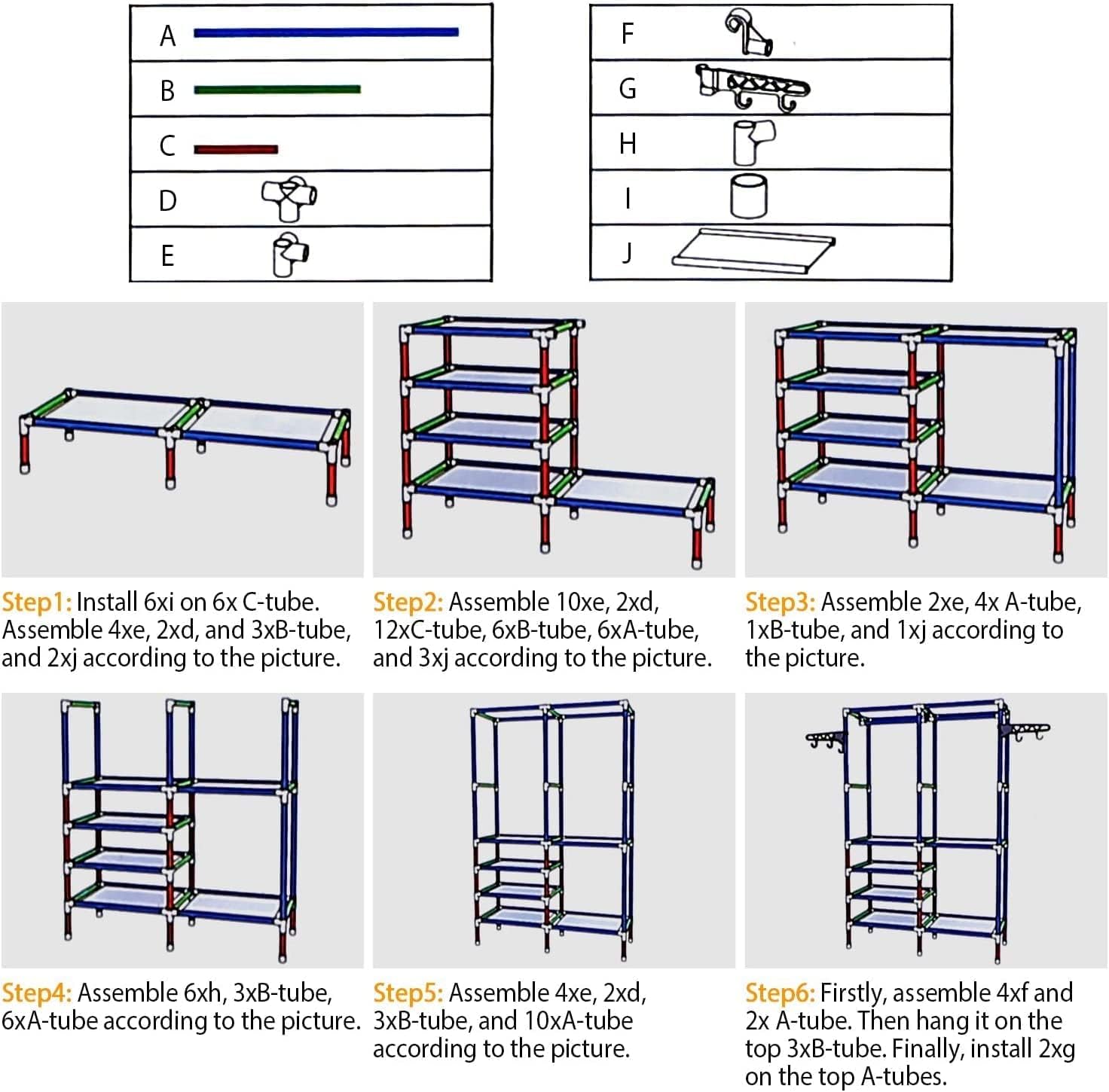 A
B
C
D
E

F
G
H
I
J

Step1: Install 6xi on 6x C-tube. Assemble 4xe, 2xd, and 3xB-tube, and 2xj according to the picture.

Step2: Assemble 10xe, 2xd, 12xC-tube, 6xB-tube, 6xA-tube, and 3xj according to the picture.

Step3: Assemble 2xe, 4x A-tube, 1xB-tube, and 1xj according to the picture.

Step4: Assemble 6xh, 3xB-tube, 6xA-tube according to the picture.

Step5: Assemble 4xe, 2xd, 3xB-tube, and 10xA-tube according to the picture.

Step6: Firstly, assemble 4xf and 2x A-tube. Then hang it on the top 3xB-tube. Finally, install 2xg on the top A-tubes.