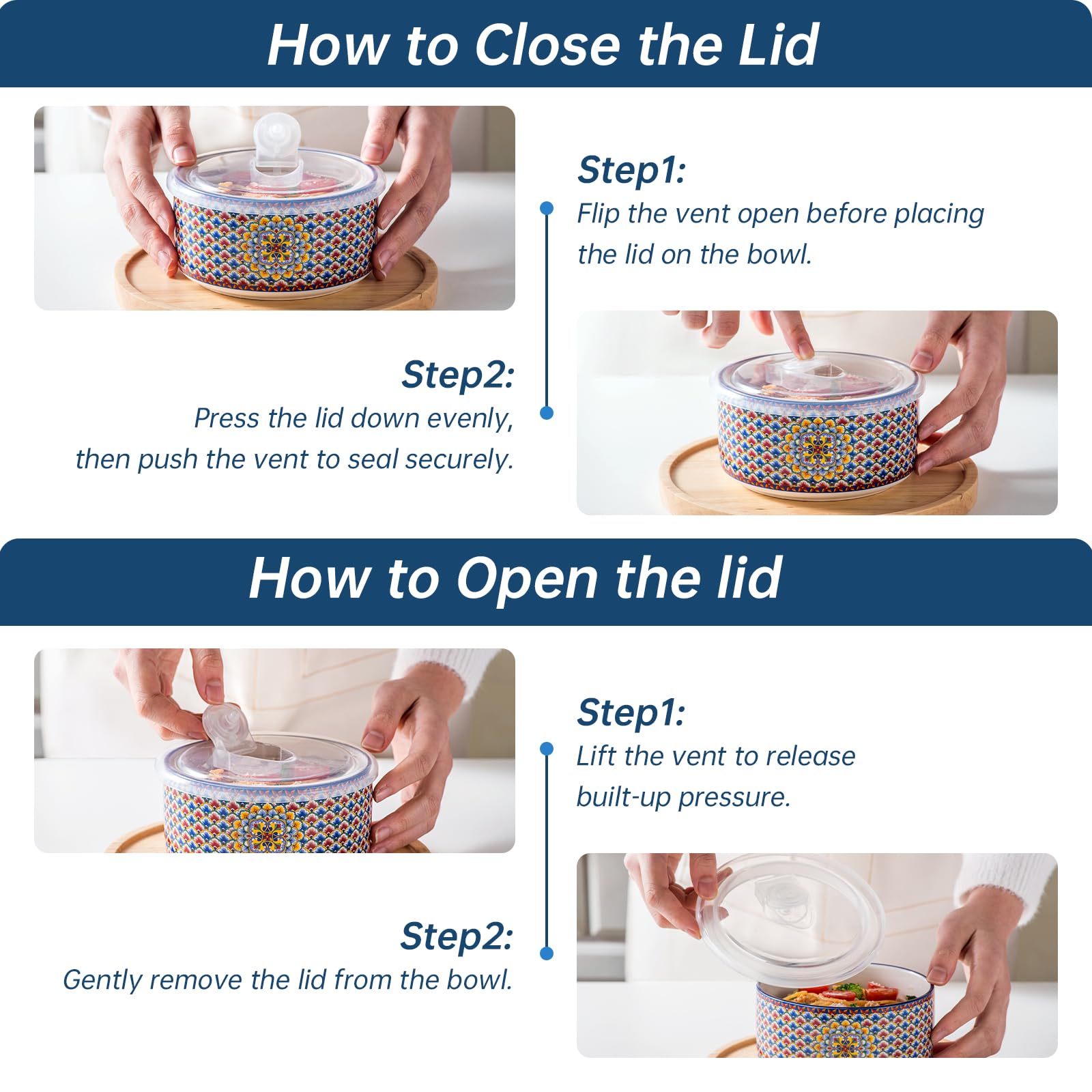 How to Close the Lid

Step1:
Flip the vent open before placing the lid on the bowl.

Step2:
Press the lid down evenly, then push the vent to seal securely.

How to Open the lid

Step1:
Lift the vent to release built-up pressure.

Step2:
Gently remove the lid from the bowl.