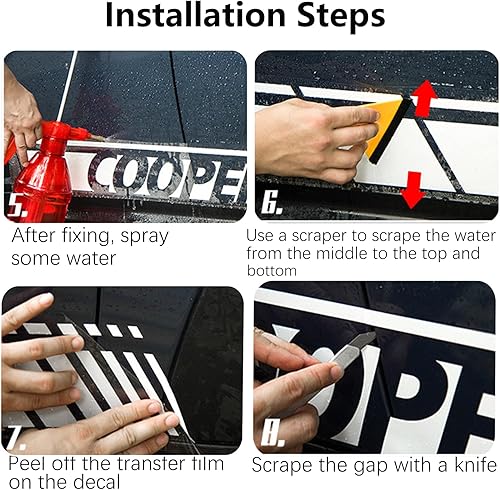 Installation Steps

COOPE

5.

After fixing, spray some water

6.

Use a scraper to scrape the water from the middle to the top and bottom

7.

Peel off the transfer film on the decal

OPE

8.

Scrape the gap with a knife