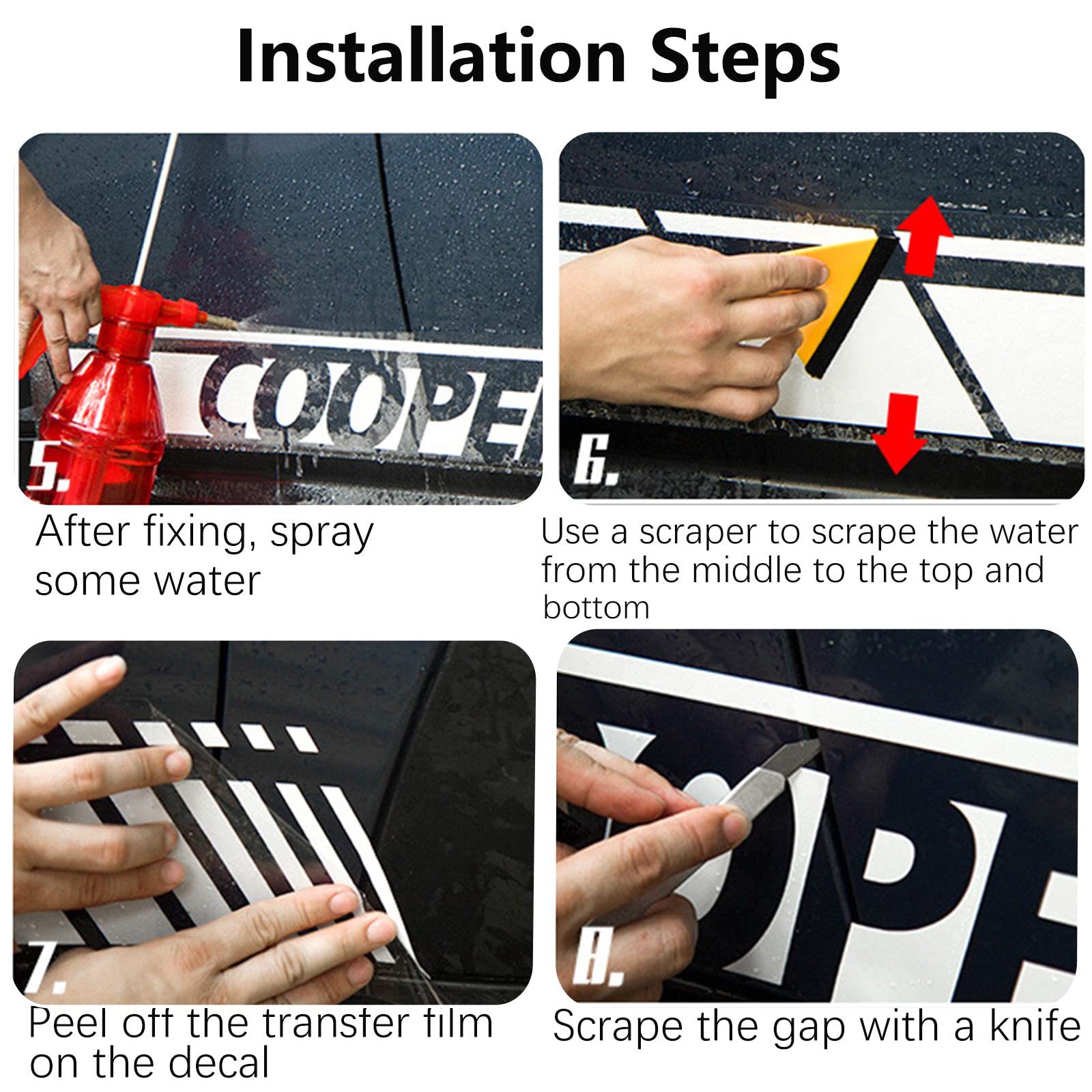 Installation Steps

COOPE

5.

After fixing, spray some water

6.

Use a scraper to scrape the water from the middle to the top and bottom

7.

Peel off the transfer film on the decal

OPE

8.

Scrape the gap with a knife