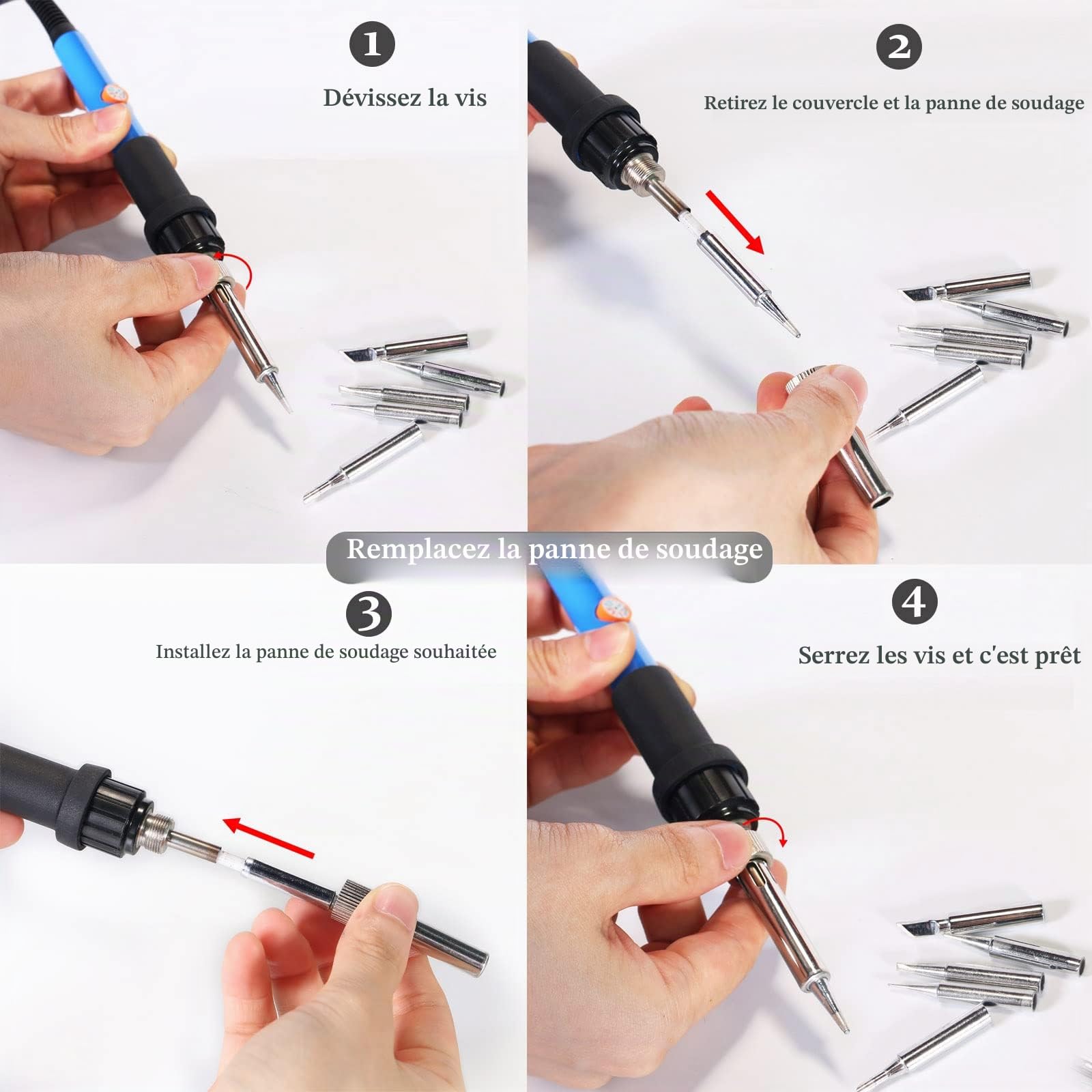 1

Dévissez la vis

2

Retirez le couvercle et la panne de soudage

Remplacez la panne de soudage

3

Installez la panne de soudage souhaitée

4

Serrez les vis et c'est prêt