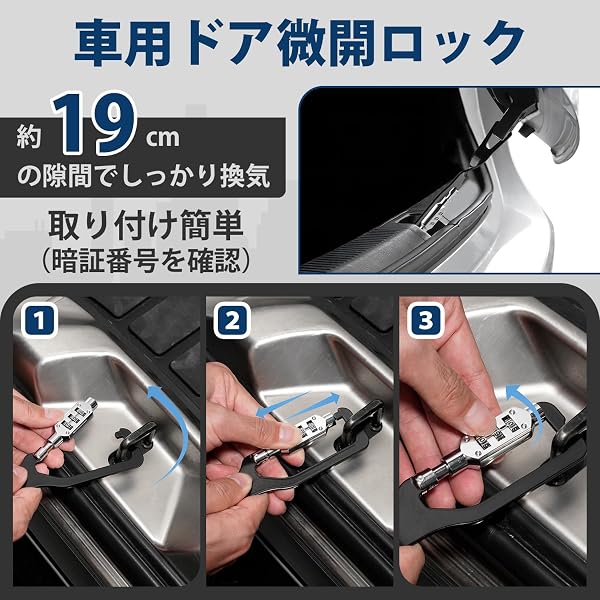 車用ドア微開ロック

約 19 cm
の隙間でしっかり換気

取り付け簡単
(暗証番号を確認)

1

2

3