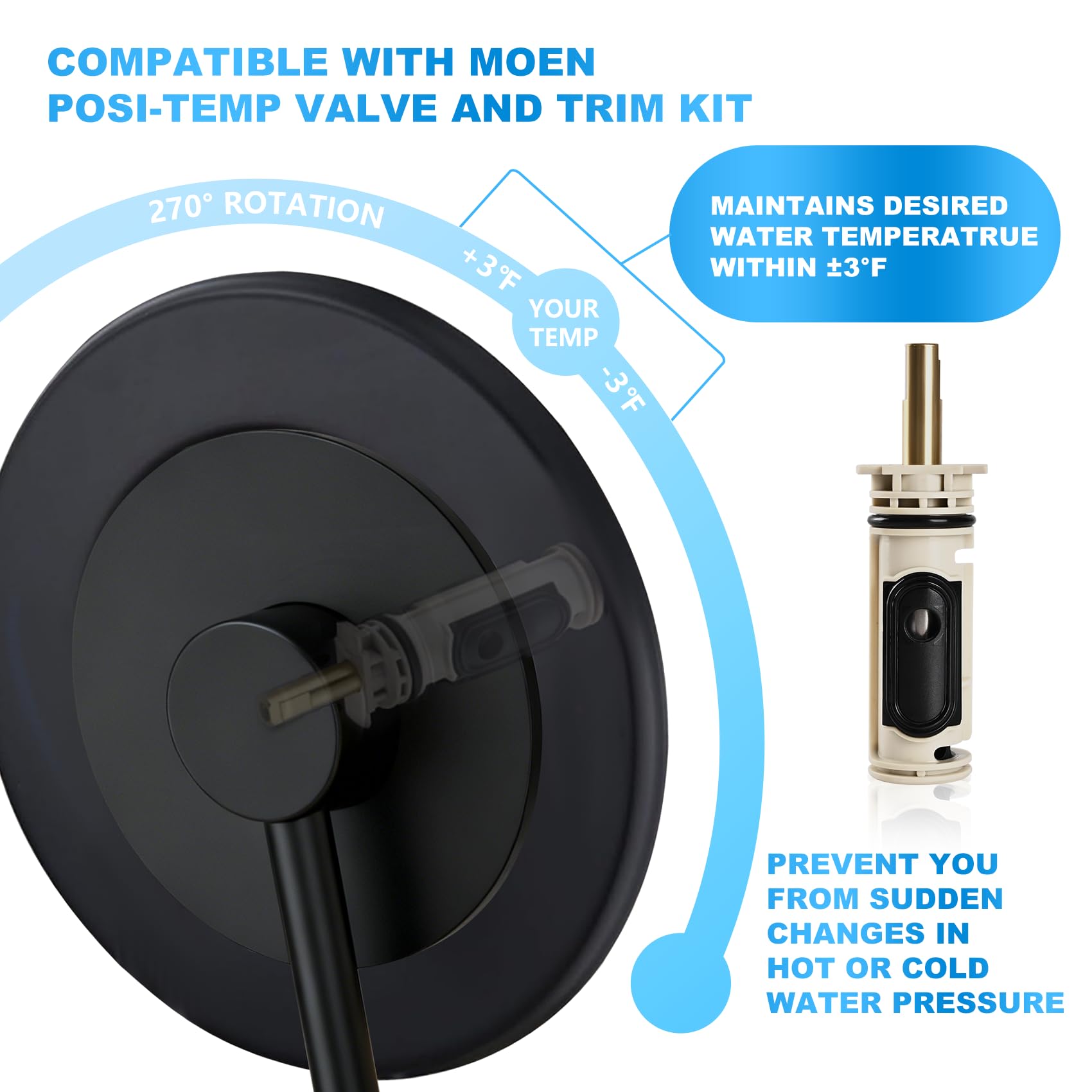 COMPATIBLE WITH MOEN
POSI-TEMP VALVE AND TRIM KIT

270° ROTATION

+3°F

YOUR TEMP

-3°F

MAINTAINS DESIRED WATER TEMPERATRUE WITHIN ±3°F

PREVENT YOU FROM SUDDEN CHANGES IN HOT OR COLD WATER PRESSURE