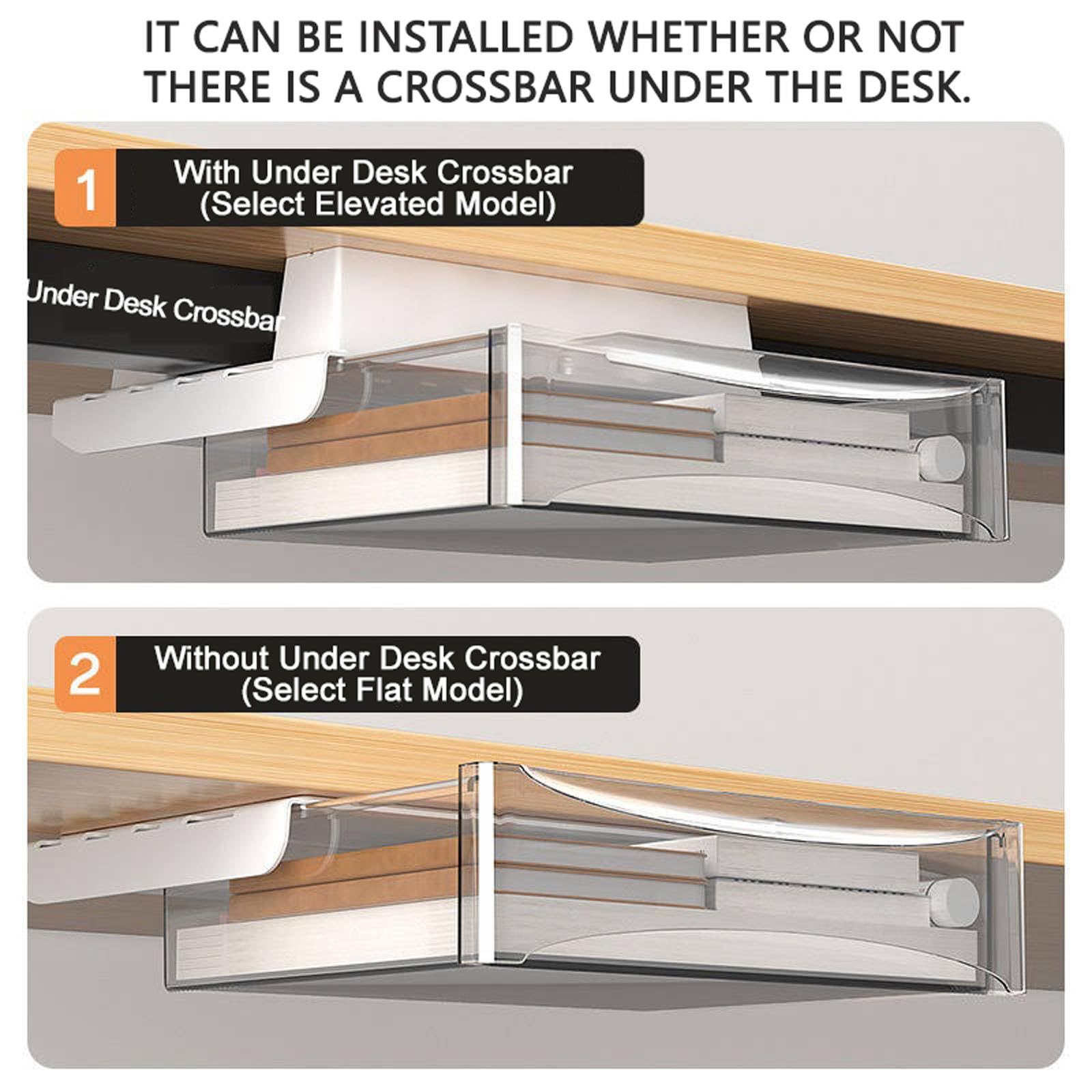 IT CAN BE INSTALLED WHETHER OR NOT THERE IS A CROSSBAR UNDER THE DESK.

1 With Under Desk Crossbar (Select Elevated Model)

Under Desk Crossbar

2 Without Under Desk Crossbar (Select Flat Model)