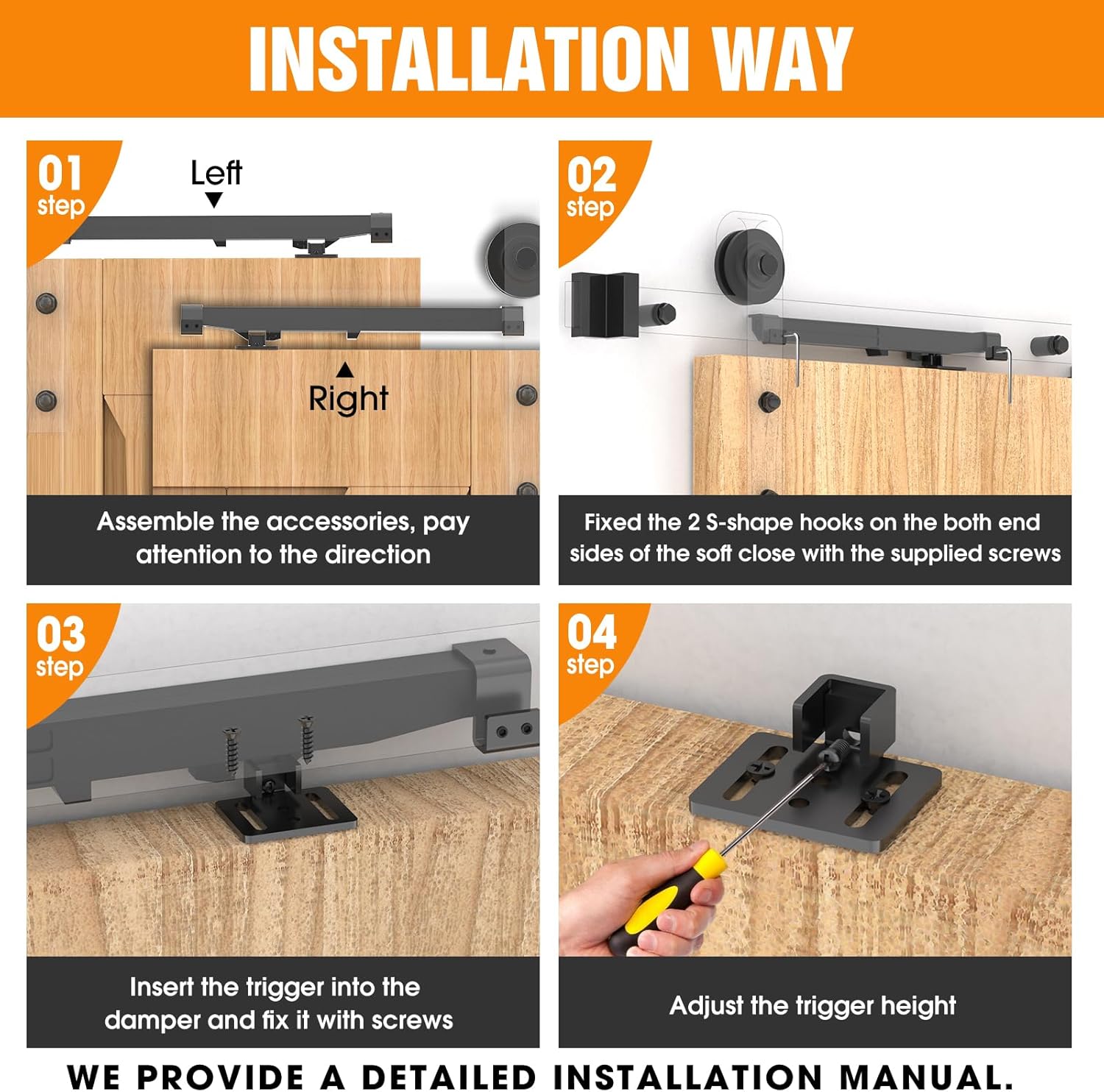 INSTALLATION WAY

01
step

Left

Right

Assemble the accessories, pay attention to the direction

02
step

Fixed the 2 S-shape hooks on the both end sides of the soft close with the supplied screws

03
step

Insert the trigger into the damper and fix it with screws

04
step

Adjust the trigger height

WE PROVIDE A DETAILED INSTALLATION MANUAL.