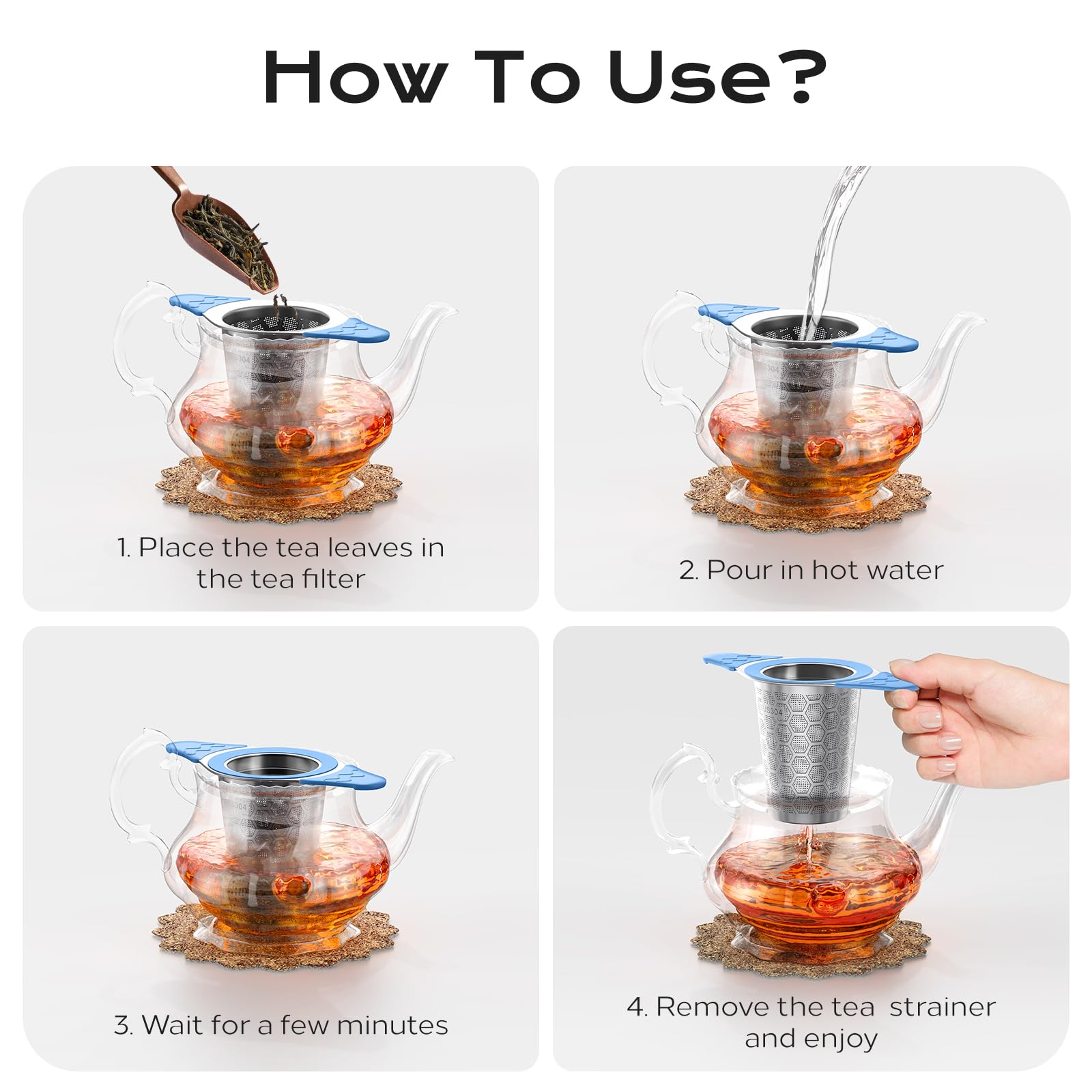 How To Use?

1. Place the tea leaves in the tea filter

2. Pour in hot water

3. Wait for a few minutes

4. Remove the tea strainer and enjoy