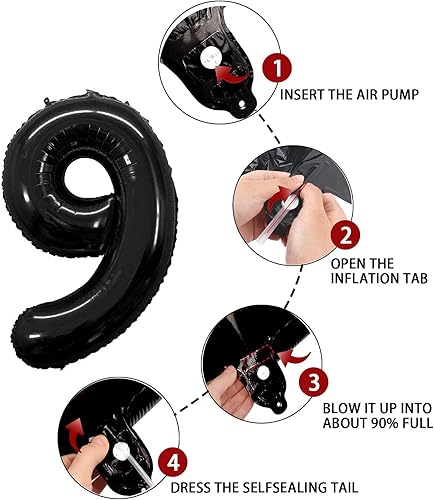 1
INSERT THE AIR PUMP

2
OPEN THE INFLATION TAB

3
BLOW IT UP INTO ABOUT 90% FULL

4
DRESS THE SELFSEALING TAIL