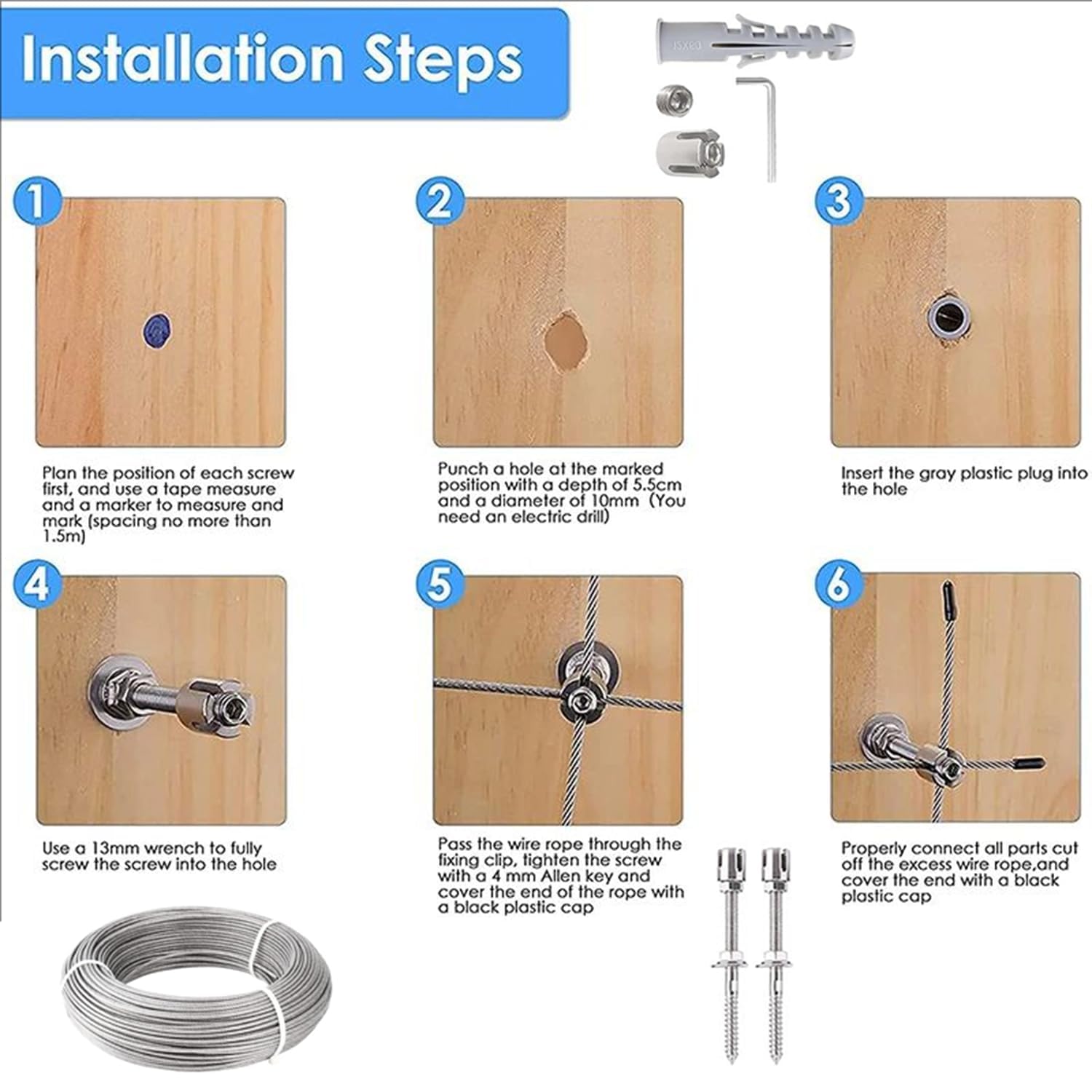 Installation Steps

1

Plan the position of each screw first, and use a tape measure and a marker to measure and mark (spacing no more than 1.5m)

2

Punch a hole at the marked position with a depth of 5.5cm and a diameter of 10mm (You need an electric drill)

3

Insert the gray plastic plug into the hole

4

Use a 13mm wrench to fully screw the screw into the hole

5

Pass the wire rope through the fixing clip, tighten the screw with a 4 mm Allen key and cover the end of the rope with a black plastic cap

6

Properly connect all parts cut off the excess wire rope,and cover the end with a black plastic cap