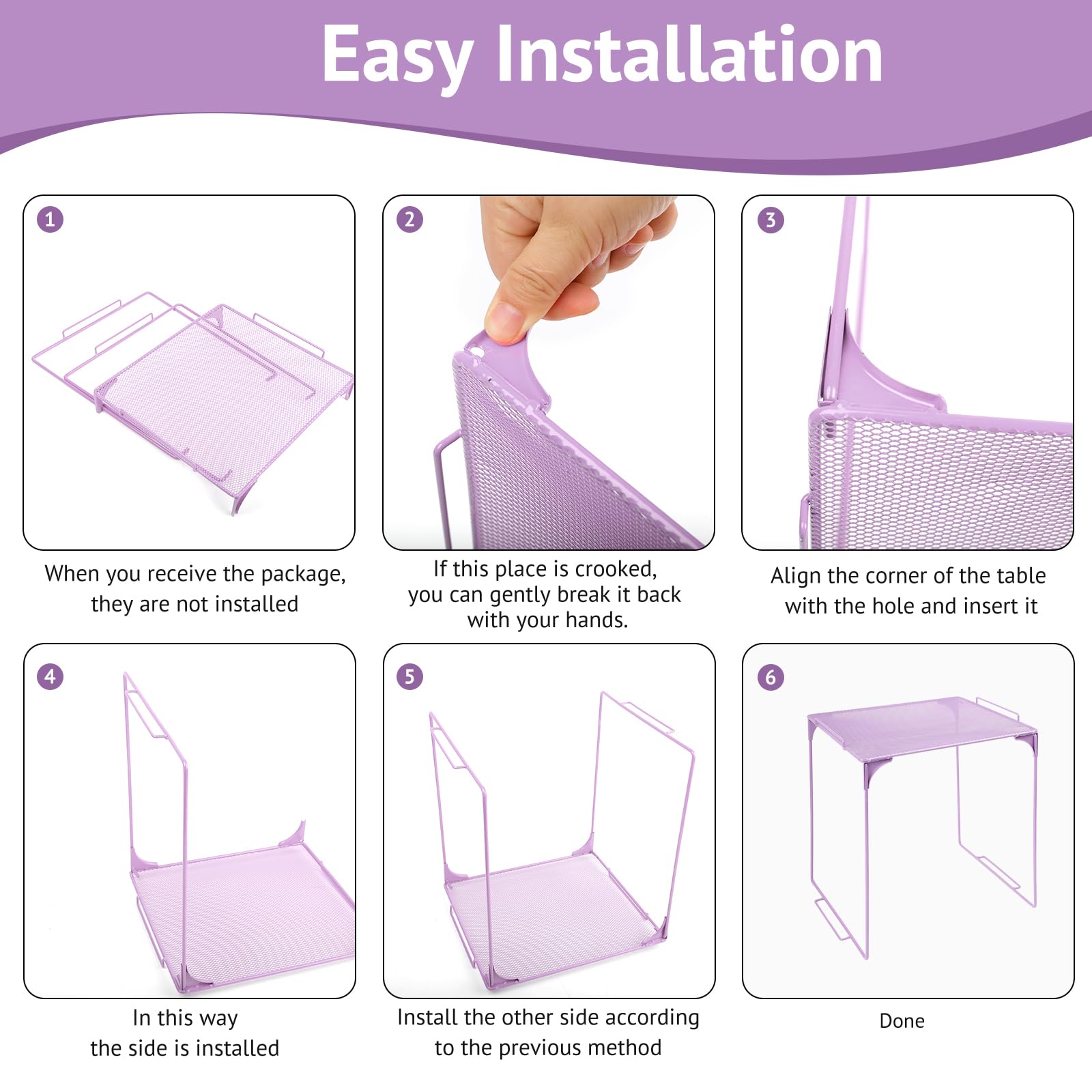 Easy Installation

1

When you receive the package, they are not installed

2

If this place is crooked, you can gently break it back with your hands.

3

Align the corner of the table with the hole and insert it

4

In this way the side is installed

5

Install the other side according to the previous method

6

Done