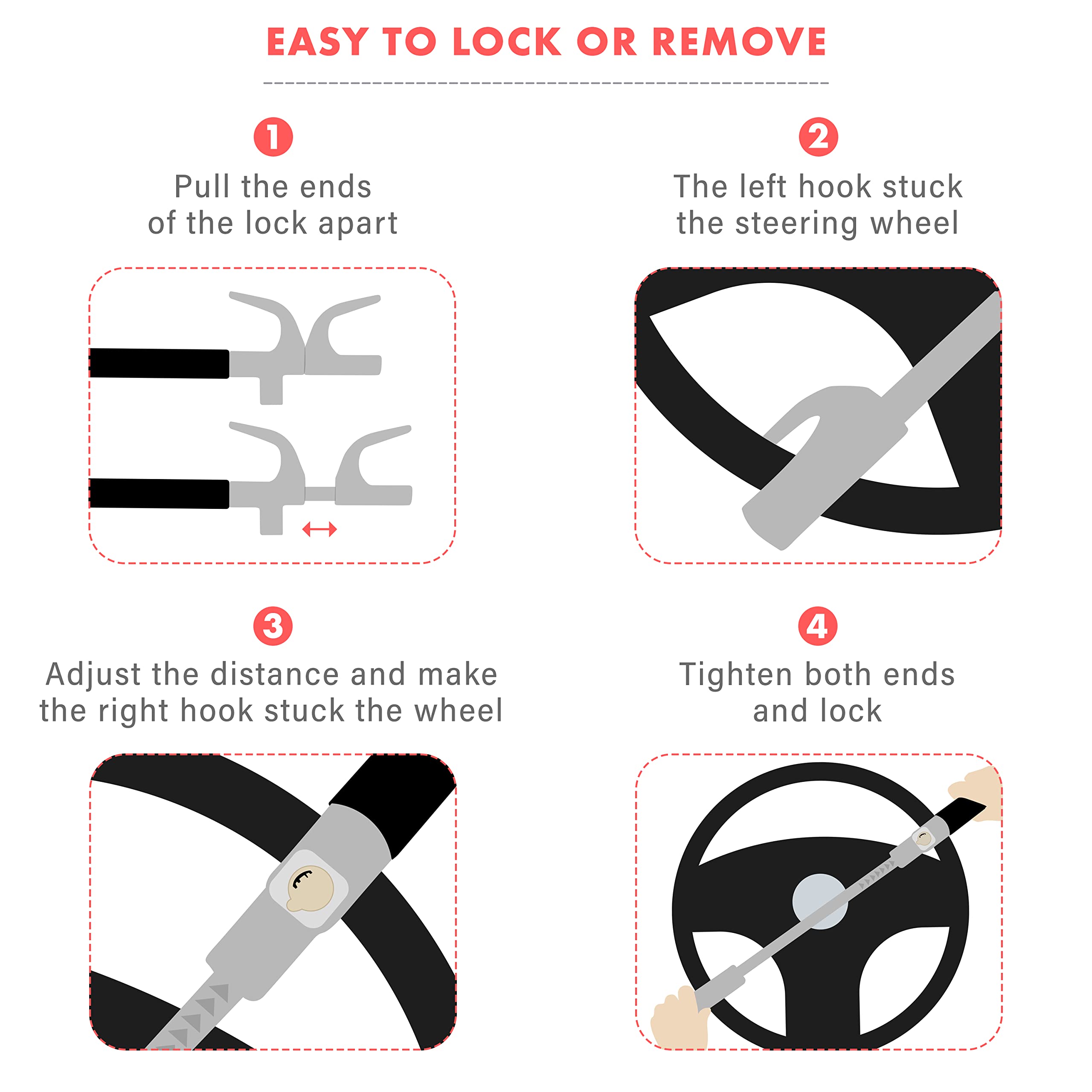 EASY TO LOCK OR REMOVE

1
Pull the ends of the lock apart

2
The left hook stuck the steering wheel

3
Adjust the distance and make the right hook stuck the wheel

4
Tighten both ends and lock