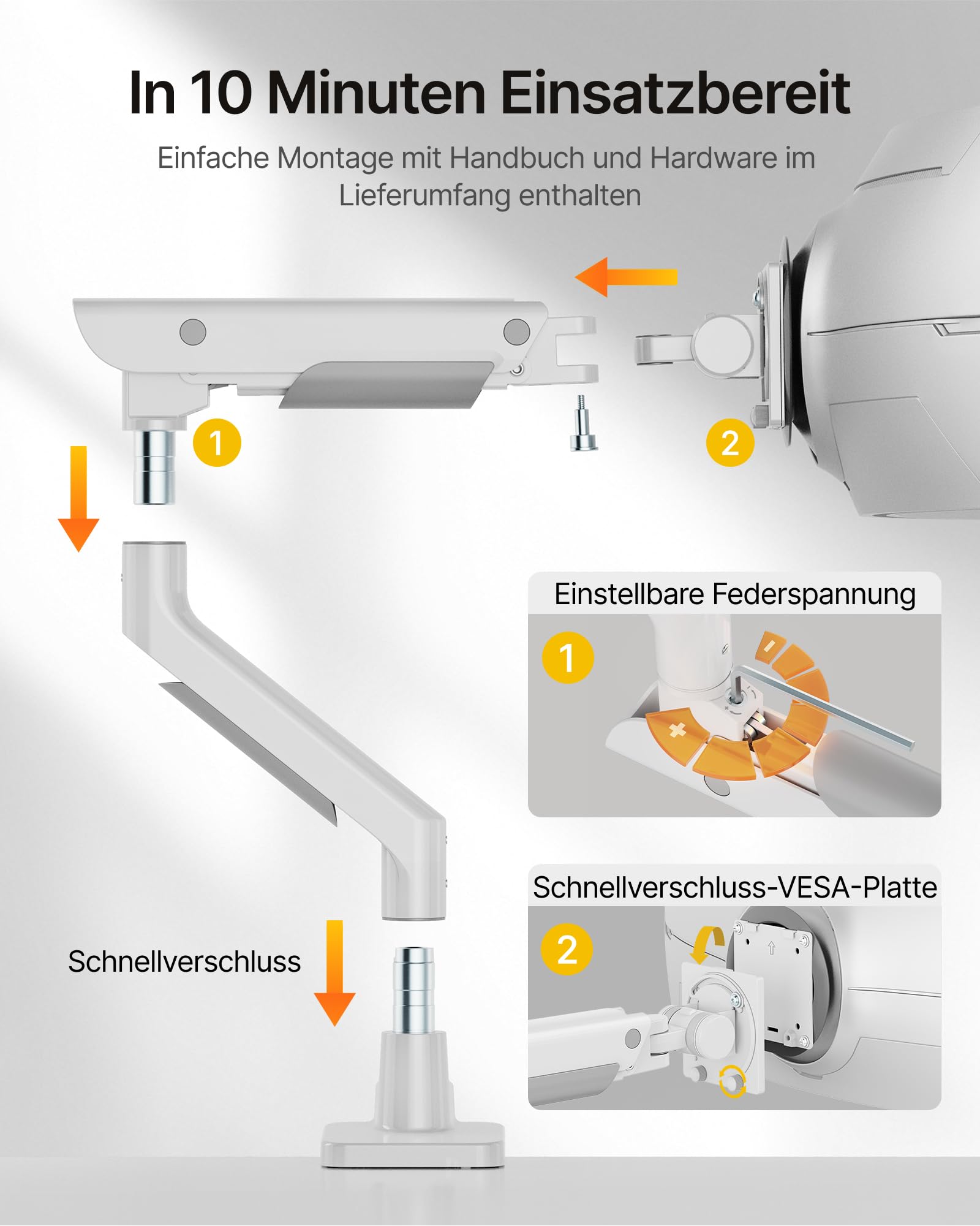 In 10 Minuten Einsatzbereit

Einfache Montage mit Handbuch und Hardware im Lieferumfang enthalten

1

2

Einstellbare Federspannung

1

Schnellverschluss-VESA-Platte

2

Schnellverschluss