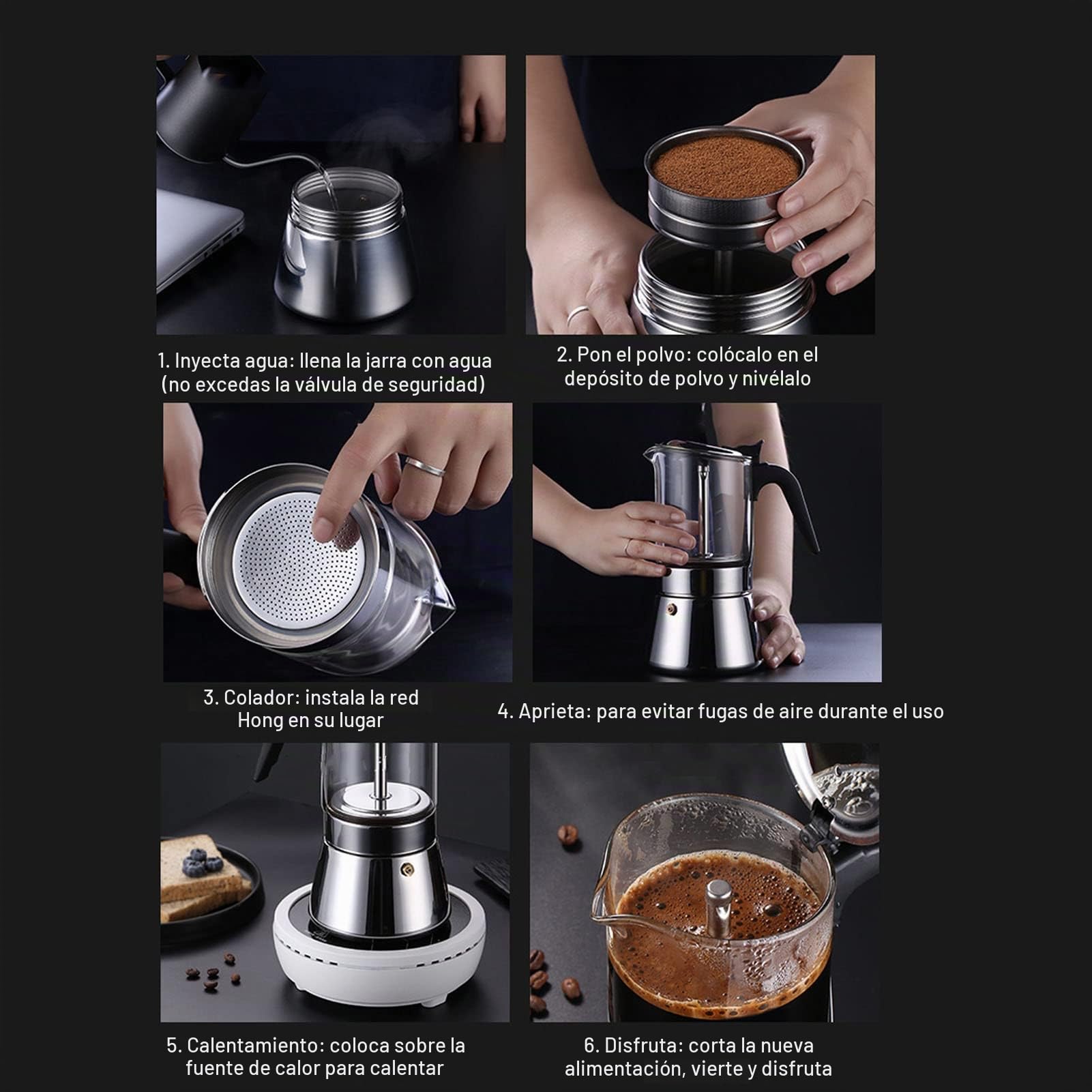 1. Inyecta agua: llena la jarra con agua (no excedas la válvula de seguridad)

2. Pon el polvo: colócalo en el depósito de polvo y nivélalo

3. Colador: instala la red Hong en su lugar

4. Aprieta: para evitar fugas de aire durante el uso

5. Calentamiento: coloca sobre la fuente de calor para calentar

6. Disfruta: corta la nueva alimentación, vierte y disfruta