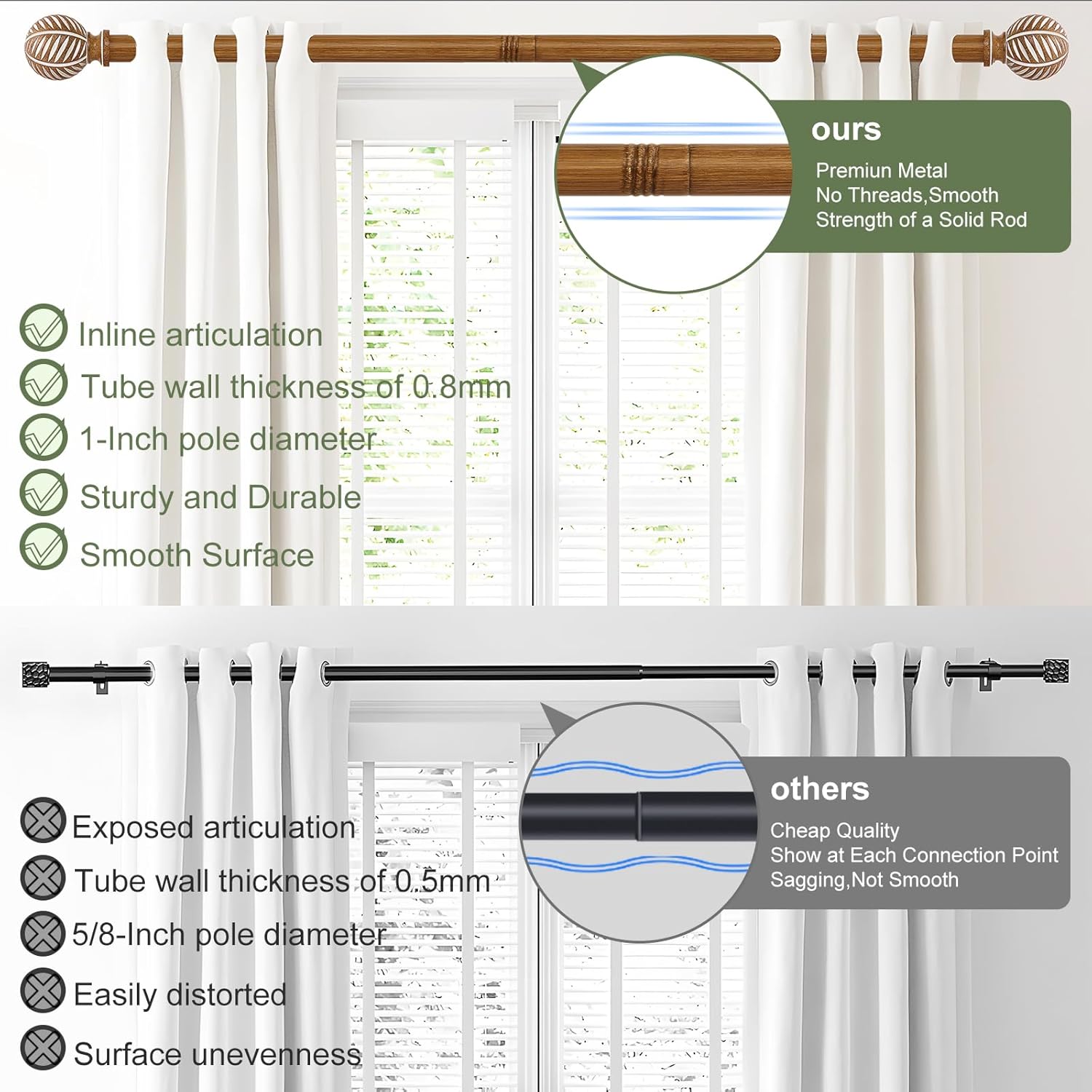 ours
Premiun Metal
No Threads,Smooth
Strength of a Solid Rod

Inline articulation
Tube wall thickness of 0.8mm
1-Inch pole diameter
Sturdy and Durable
Smooth Surface

others
Cheap Quality
Show at Each Connection Point
Sagging,Not Smooth

Exposed articulation
Tube wall thickness of 0.5mm
5/8-Inch pole diameter
Easily distorted
Surface unevenness