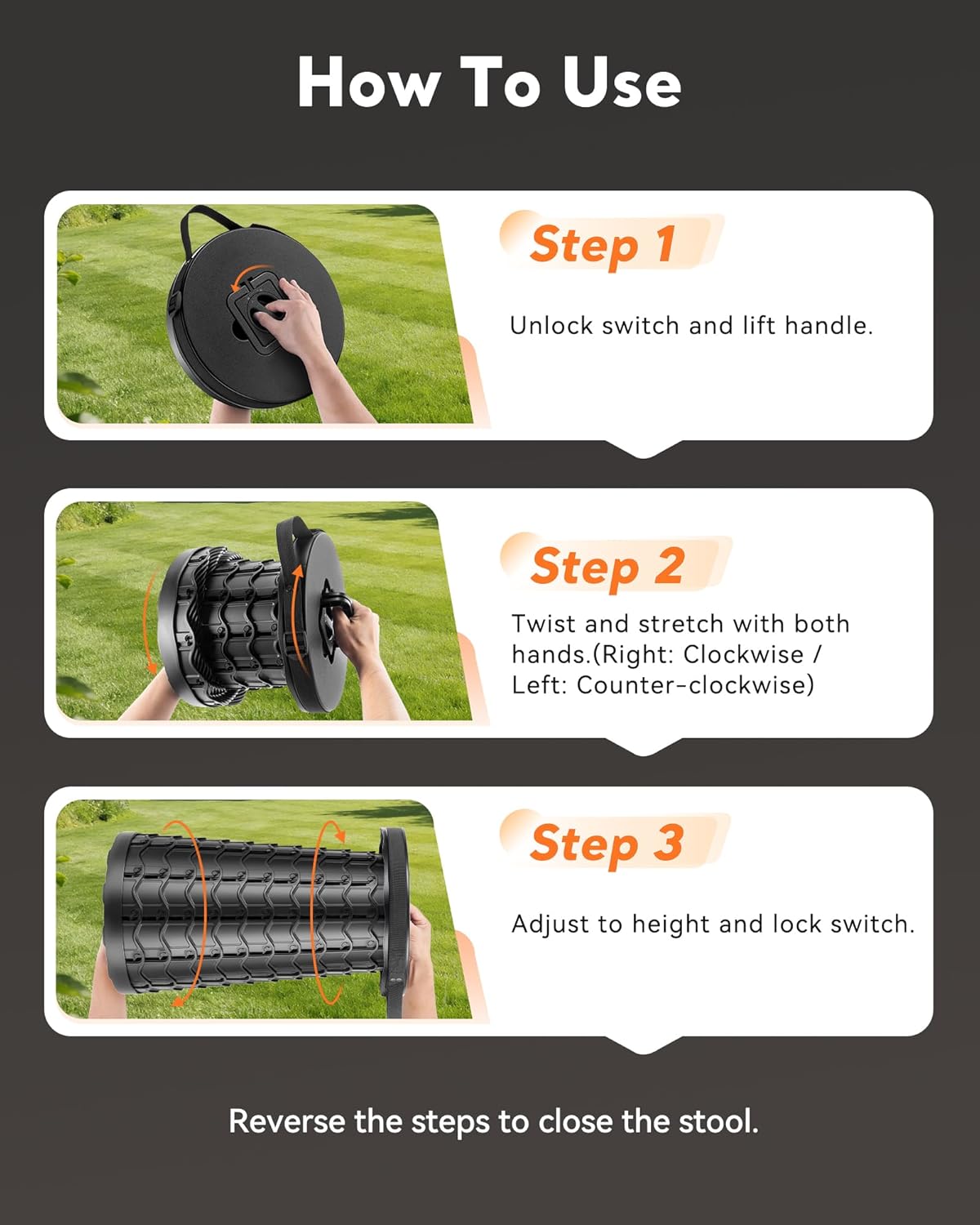 How To Use

Step 1

Unlock switch and lift handle.

Step 2

Twist and stretch with both hands.(Right: Clockwise / Left: Counter-clockwise)

Step 3

Adjust to height and lock switch.

Reverse the steps to close the stool.