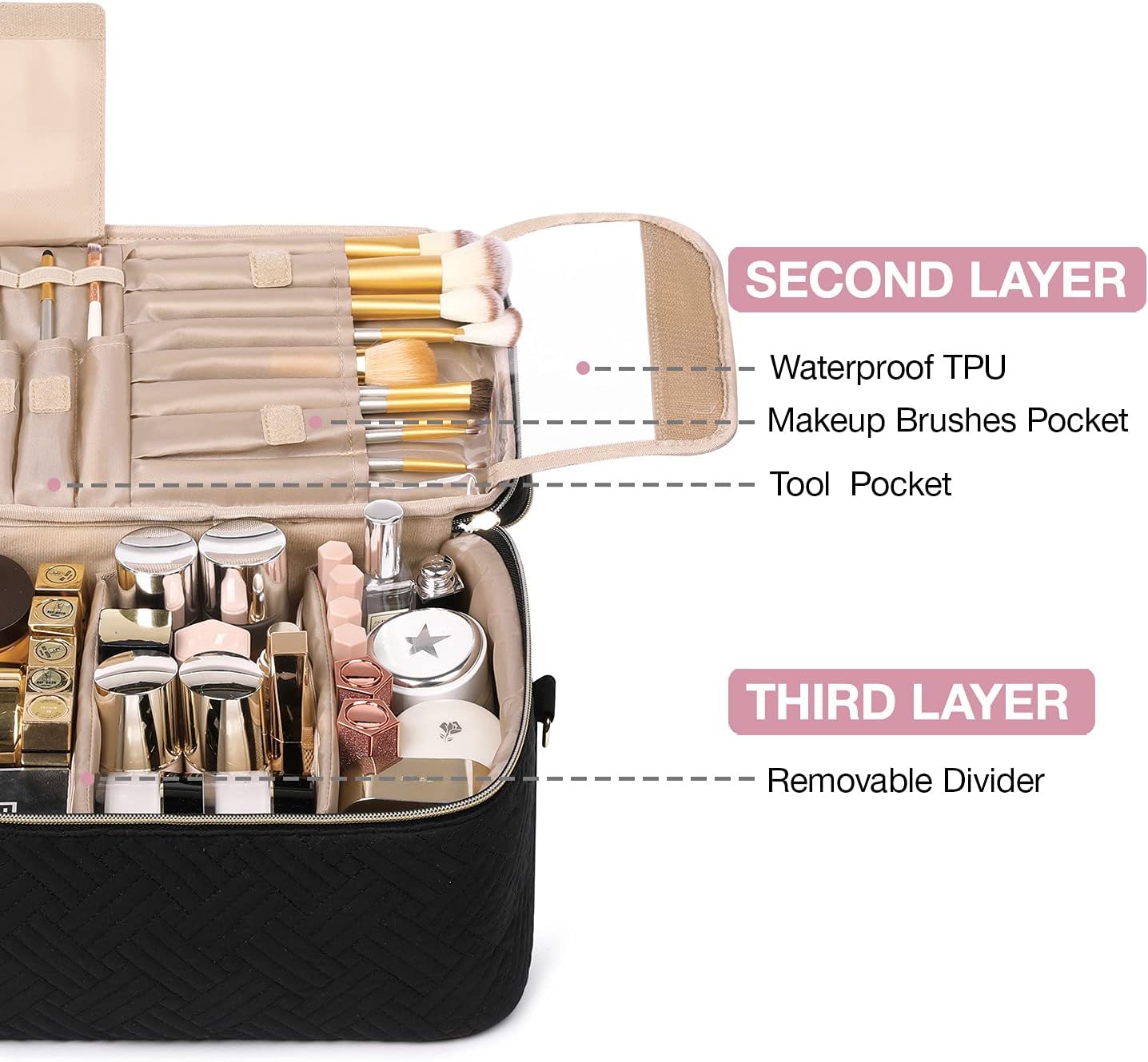 SECOND LAYER

Waterproof TPU

Makeup Brushes Pocket

Tool Pocket

THIRD LAYER

Removable Divider