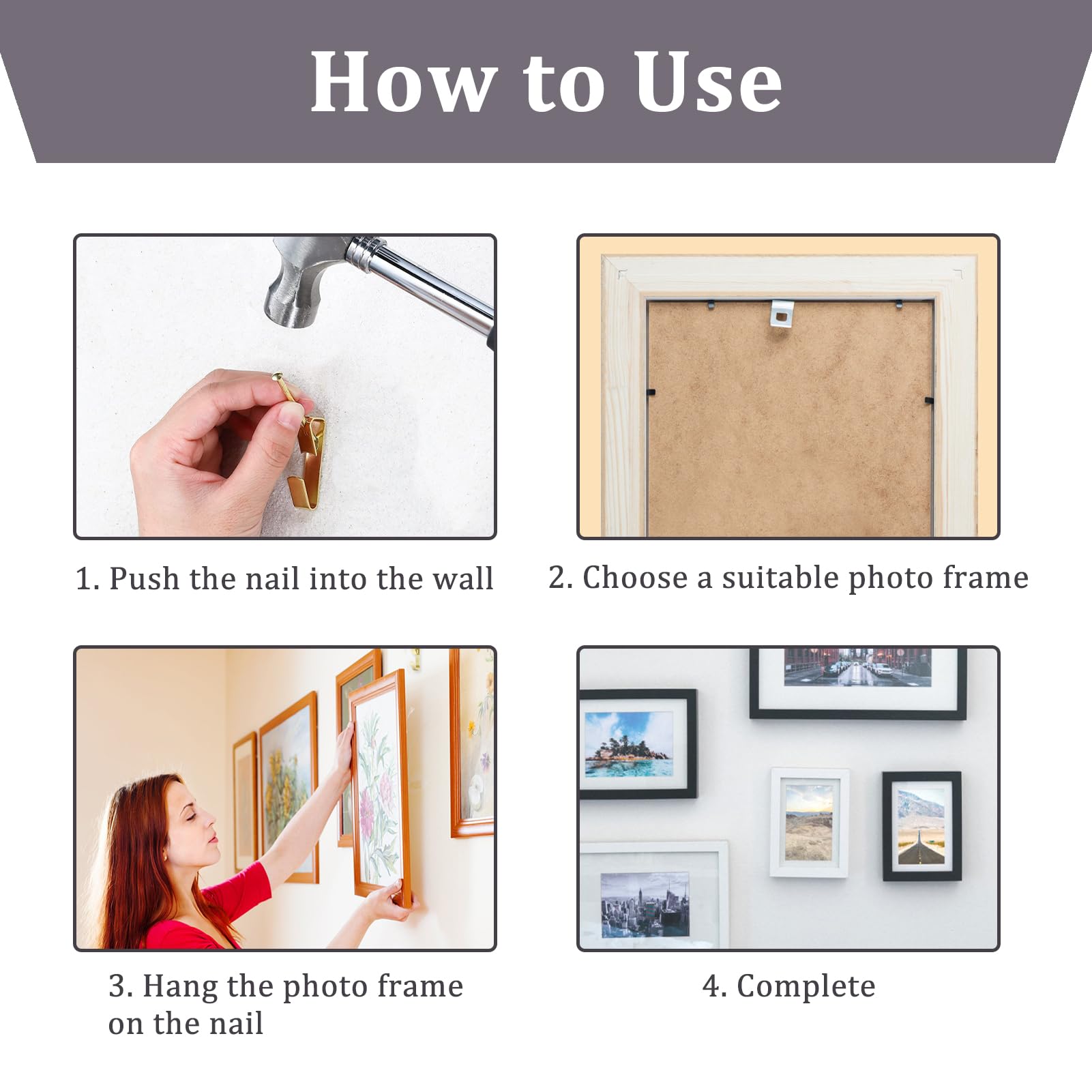 How to Use

1. Push the nail into the wall

2. Choose a suitable photo frame

3. Hang the photo frame on the nail

4. Complete