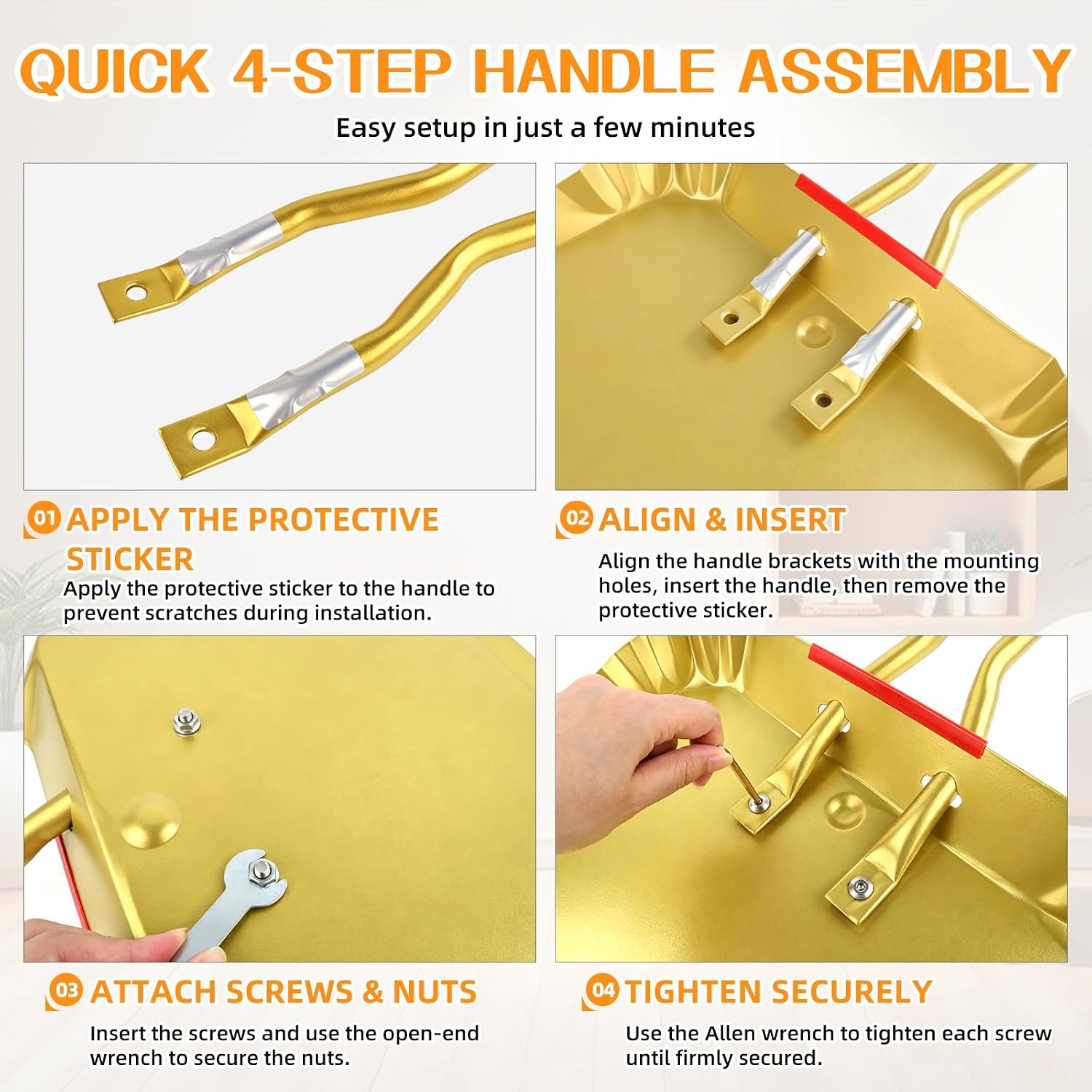 QUICK 4-STEP HANDLE ASSEMBLY

Easy setup in just a few minutes

01 APPLY THE PROTECTIVE STICKER

Apply the protective sticker to the handle to prevent scratches during installation.

02 ALIGN & INSERT

Align the handle brackets with the mounting holes, insert the handle, then remove the protective sticker.

03 ATTACH SCREWS & NUTS

Insert the screws and use the open-end wrench to secure the nuts.

04 TIGHTEN SECURELY

Use the Allen wrench to tighten each screw until firmly secured.