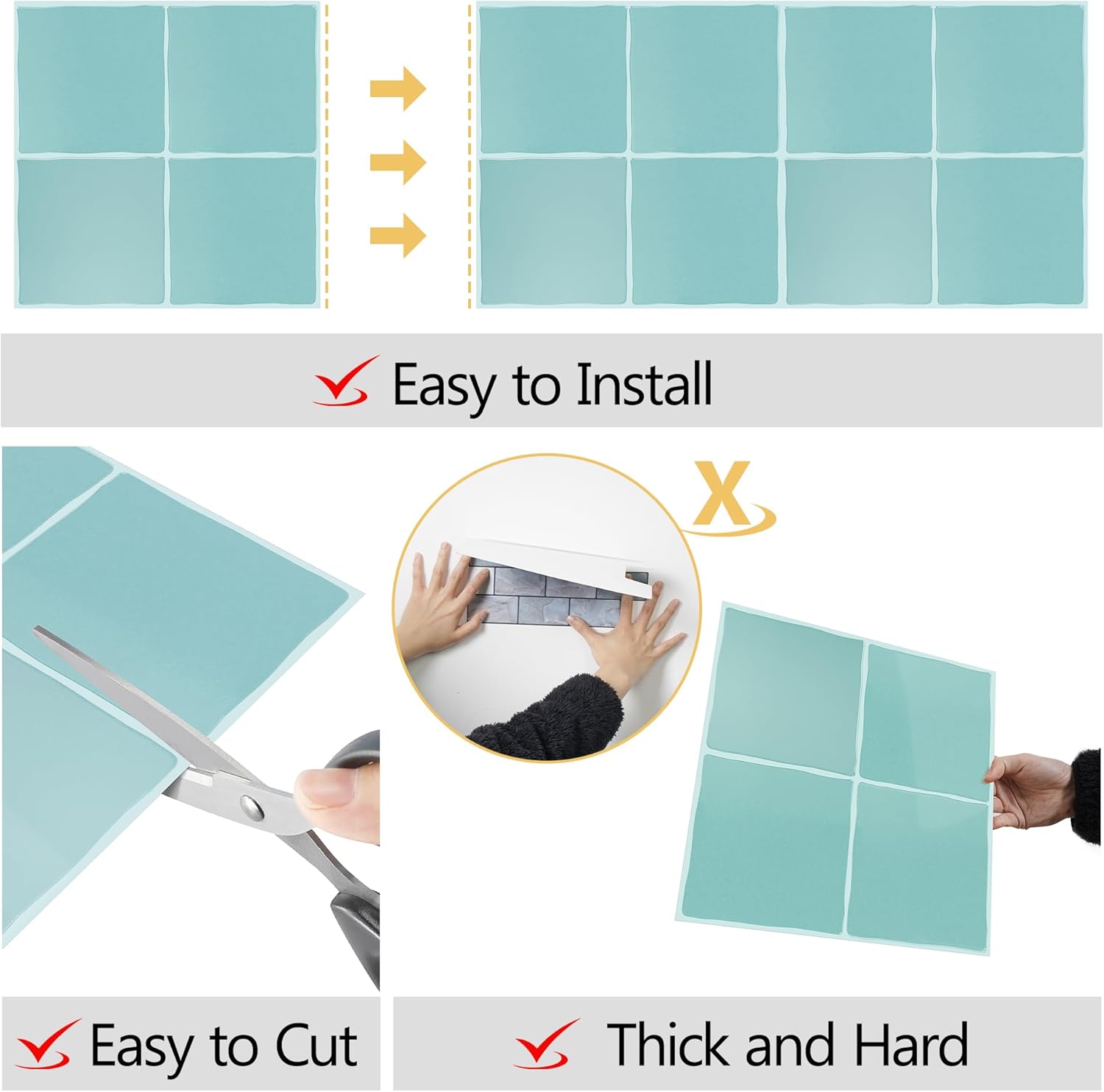 Easy to Install

X

Easy to Cut

Thick and Hard