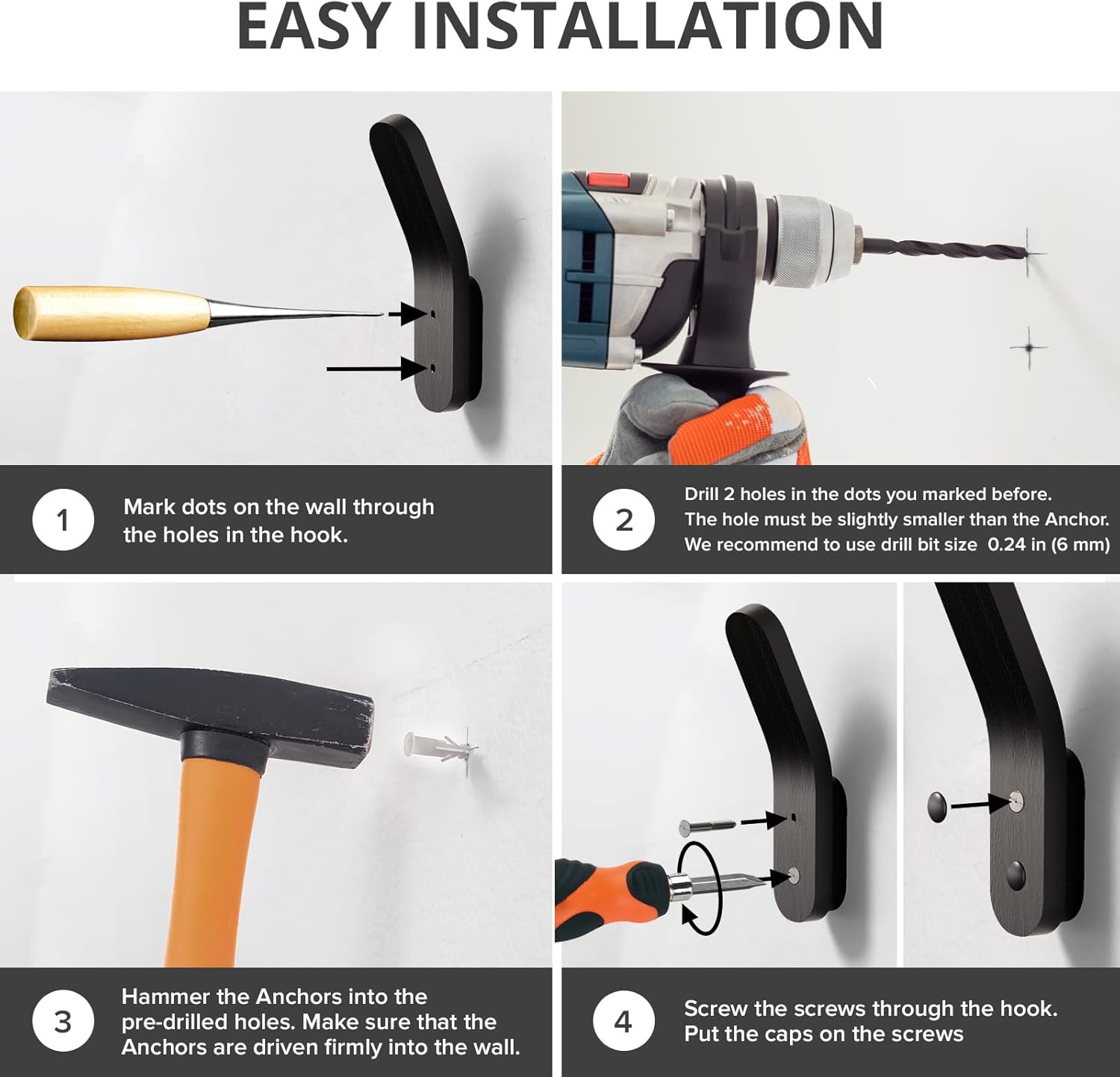 EASY INSTALLATION

1

Mark dots on the wall through the holes in the hook.

2

Drill 2 holes in the dots you marked before.
The hole must be slightly smaller than the Anchor.
We recommend to use drill bit size 0.24 in (6 mm)

3

Hammer the Anchors into the pre-drilled holes. Make sure that the Anchors are driven firmly into the wall.

4

Screw the screws through the hook.
Put the caps on the screws