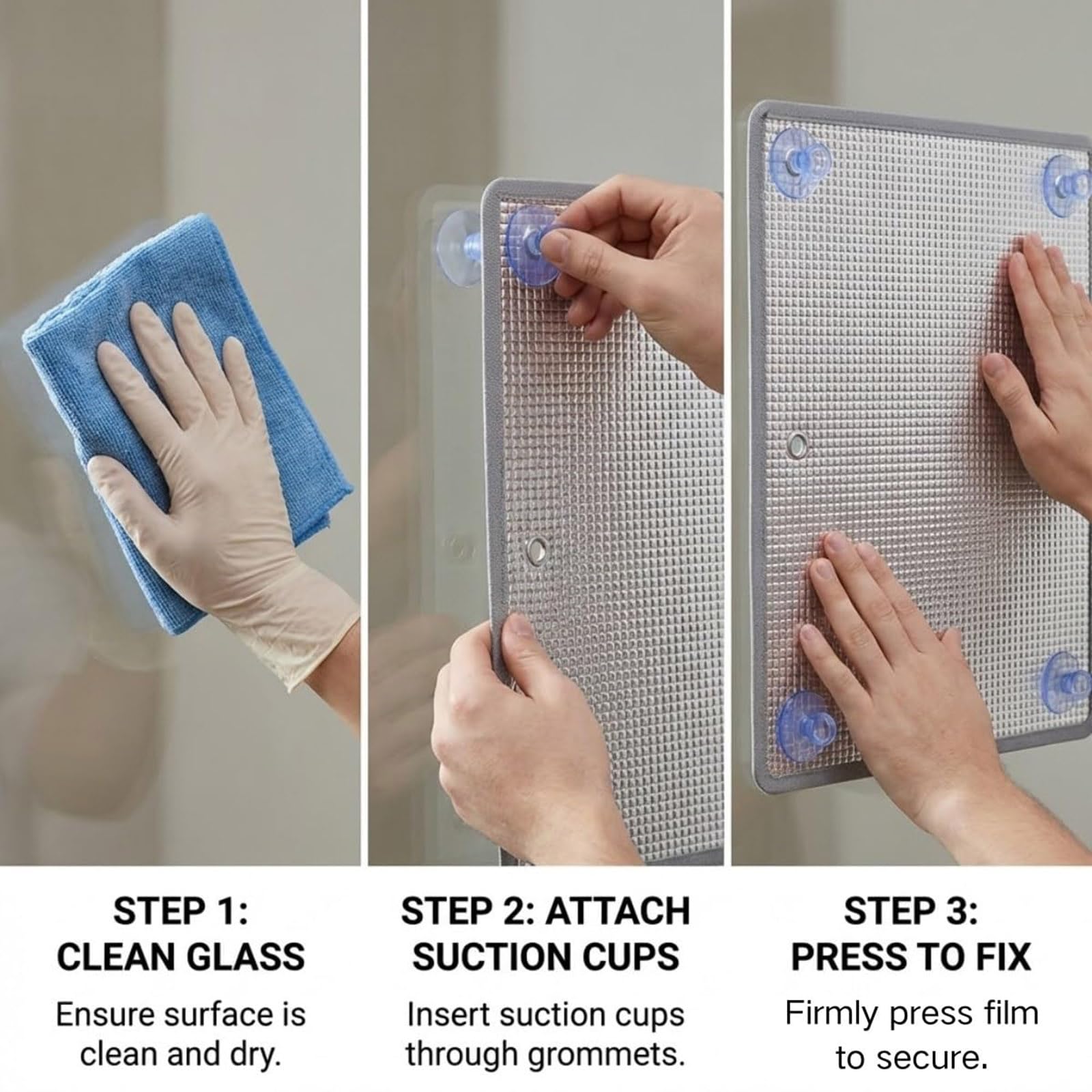 STEP 1:
CLEAN GLASS

Ensure surface is clean and dry.

STEP 2: ATTACH
SUCTION CUPS

Insert suction cups through grommets.

STEP 3:
PRESS TO FIX

Firmly press film to secure.