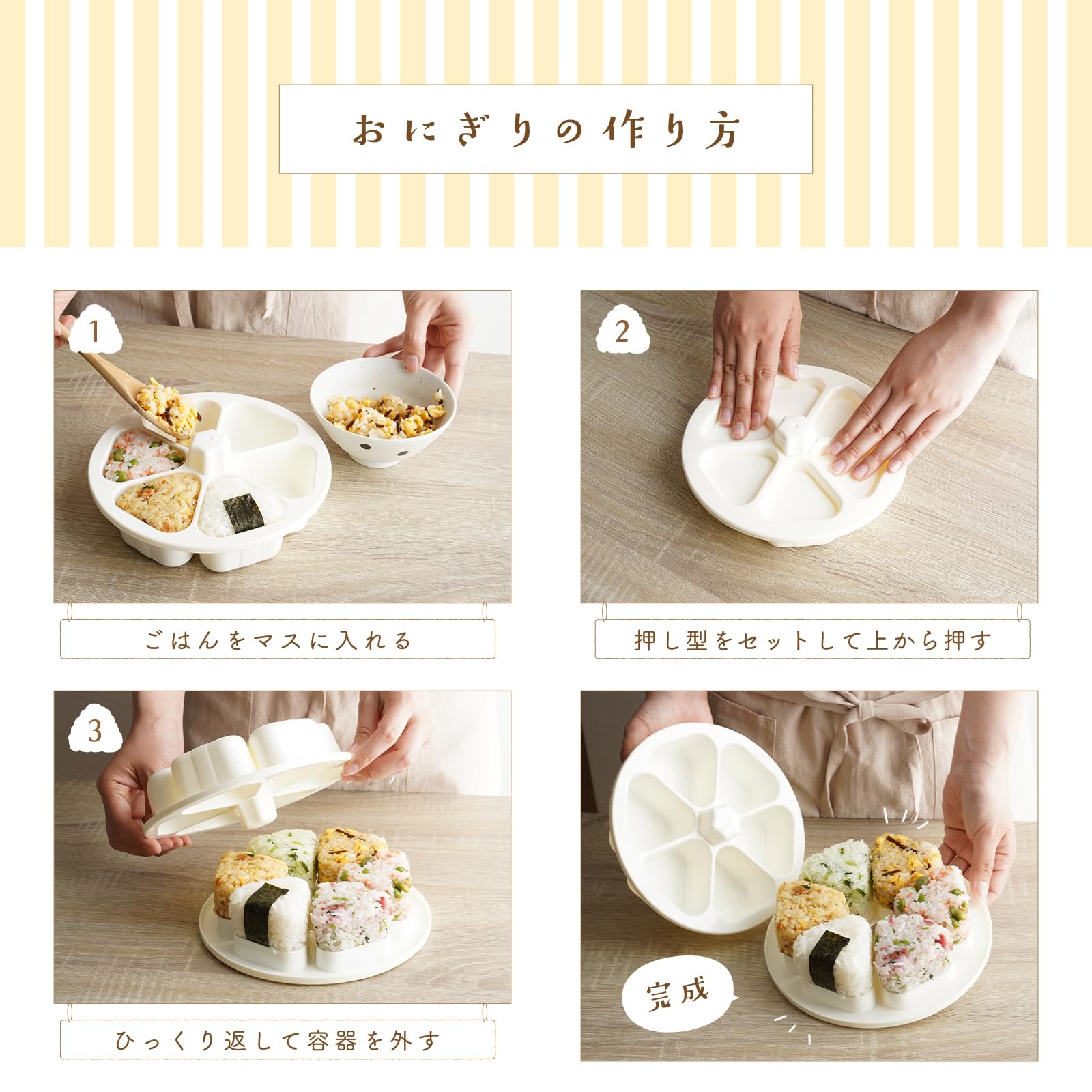 おにぎりの作り方

1

ごはんをマスに入れる

2

押し型をセットして上から押す

3

ひっくり返して容器を外す

完成