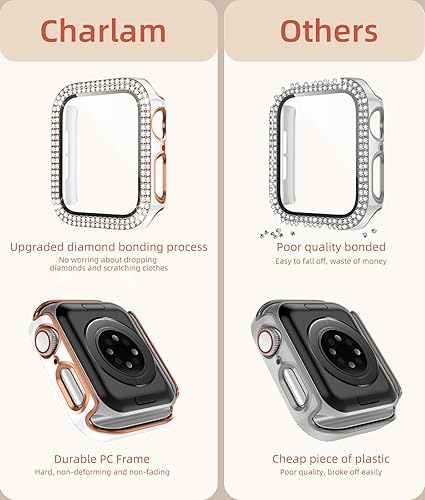 Charlam

Upgraded diamond bonding process
No worring about dropping diamonds and scratching clothes

Durable PC Frame
Hard, non-deforming and non-fading

Others

Poor quality bonded
Easy to fall off, waste of money

Cheap piece of plastic
Poor quality, broke off easily