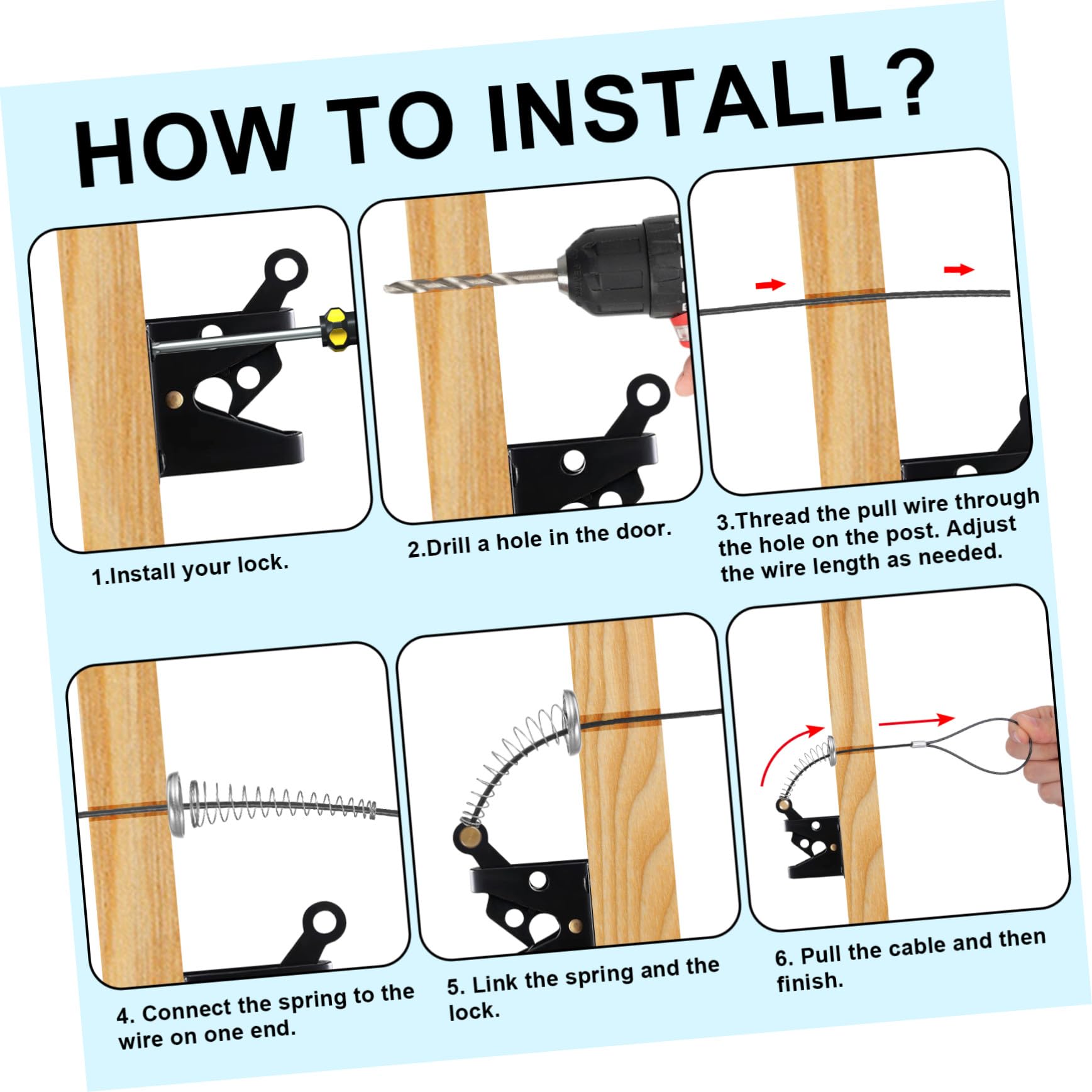 HOW TO INSTALL?

1.Install your lock.

2.Drill a hole in the door.

3.Thread the pull wire through the hole on the post. Adjust the wire length as needed.

4. Connect the spring to the wire on one end.

5. Link the spring and the lock.

6. Pull the cable and then finish.