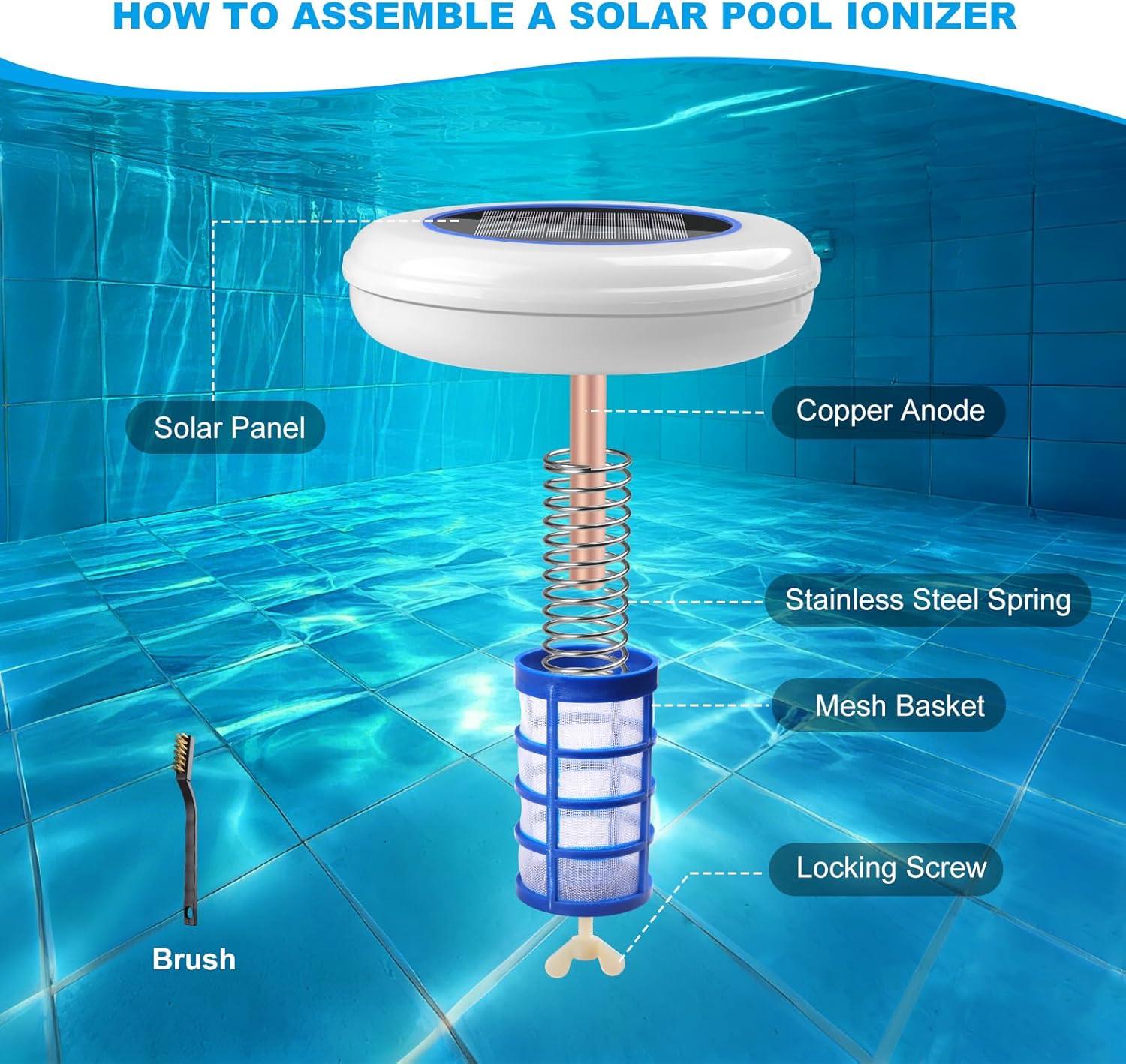 HOW TO ASSEMBLE A SOLAR POOL IONIZER

Solar Panel

Copper Anode

Stainless Steel Spring

Mesh Basket

Locking Screw

Brush