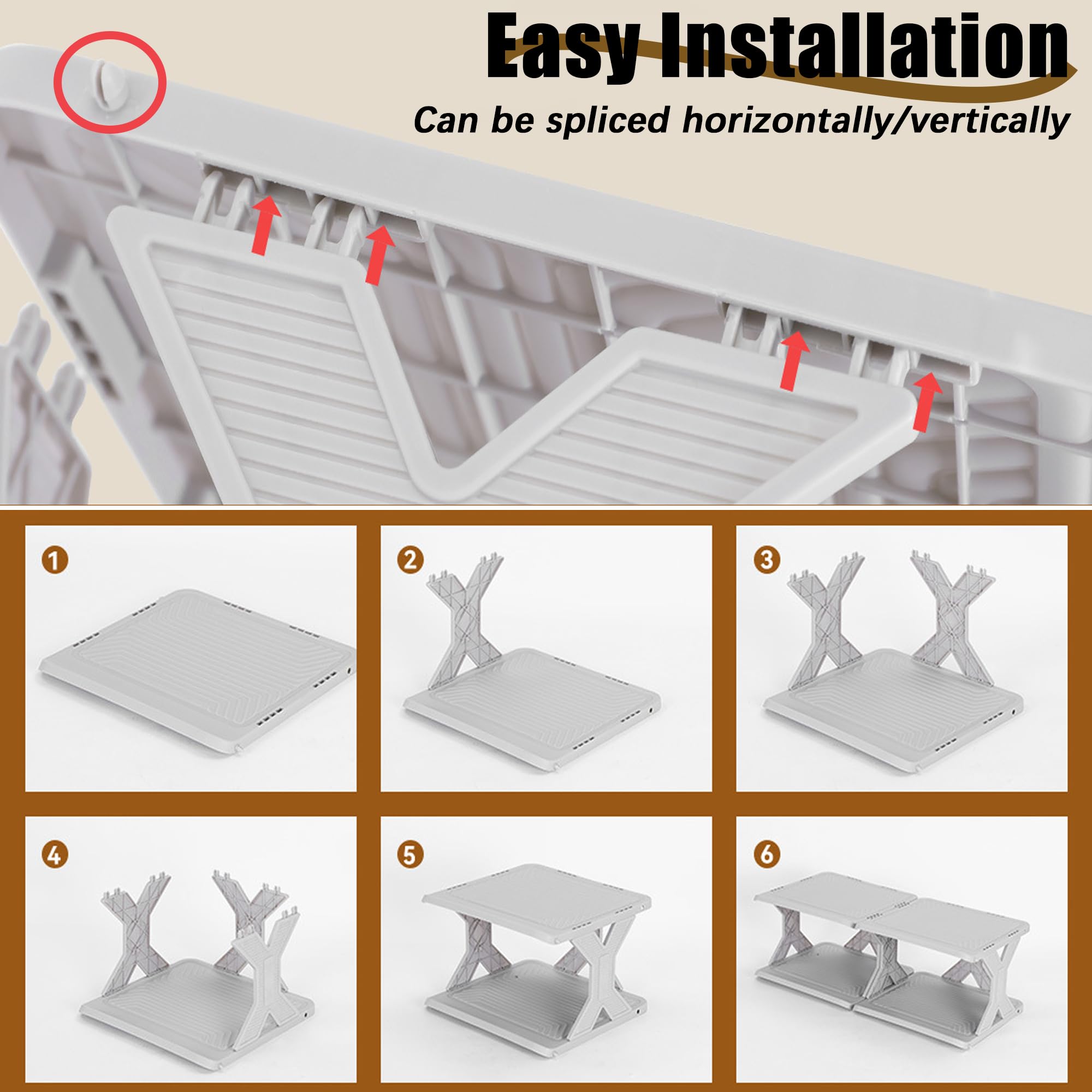 Easy Installation

Can be spliced horizontally/vertically

1

2

3

4

5

6