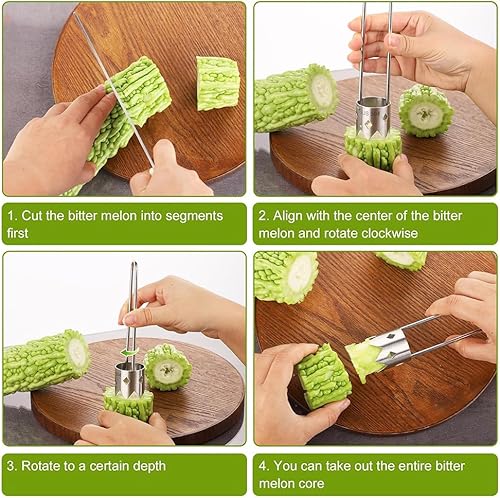 1. Cut the bitter melon into segments first

2. Align with the center of the bitter melon and rotate clockwise

3. Rotate to a certain depth

4. You can take out the entire bitter melon core