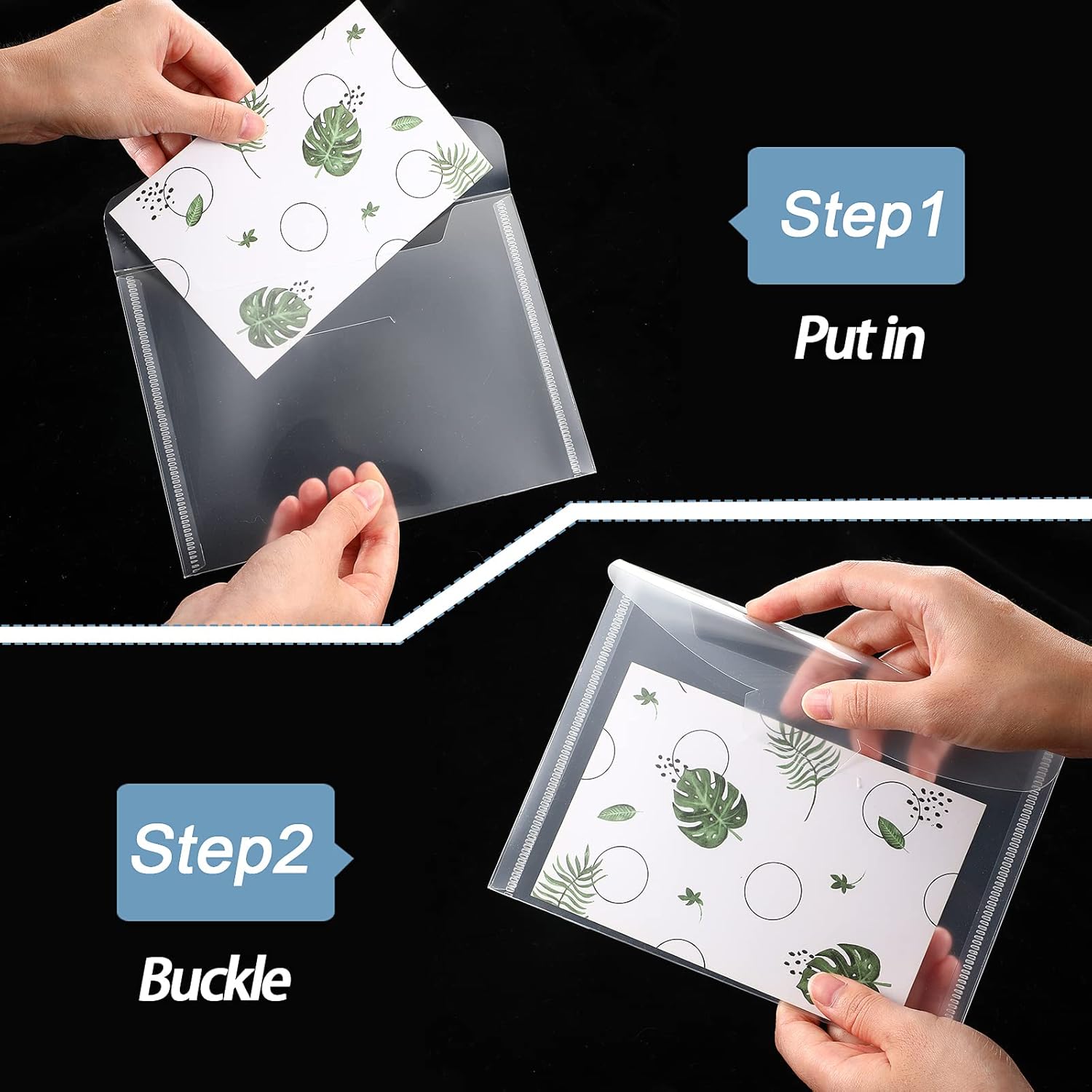 Step1

Put in

Step2

Buckle