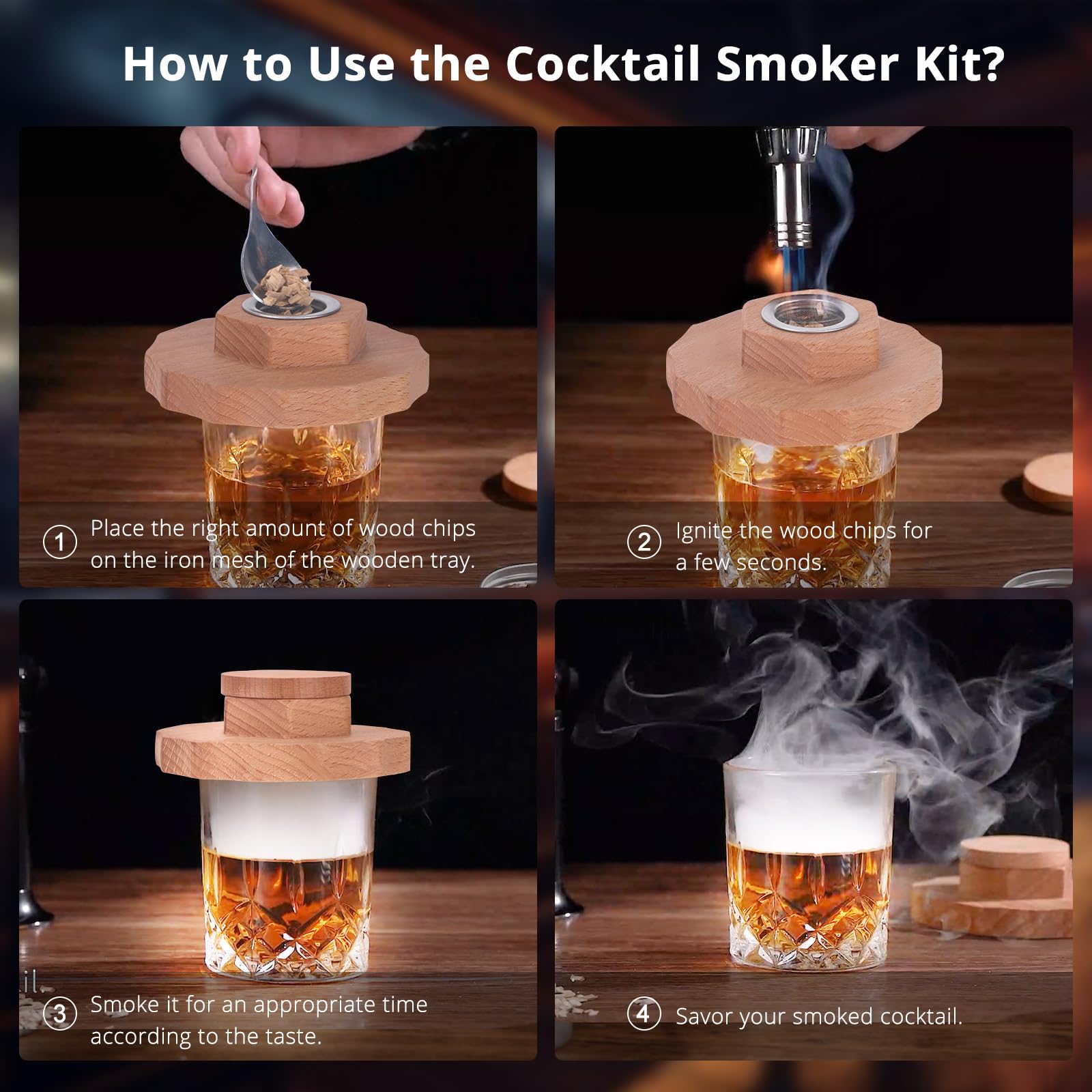 How to Use the Cocktail Smoker Kit?

1 Place the right amount of wood chips on the iron mesh of the wooden tray.

2 Ignite the wood chips for a few seconds.

3 Smoke it for an appropriate time according to the taste.

4 Savor your smoked cocktail.