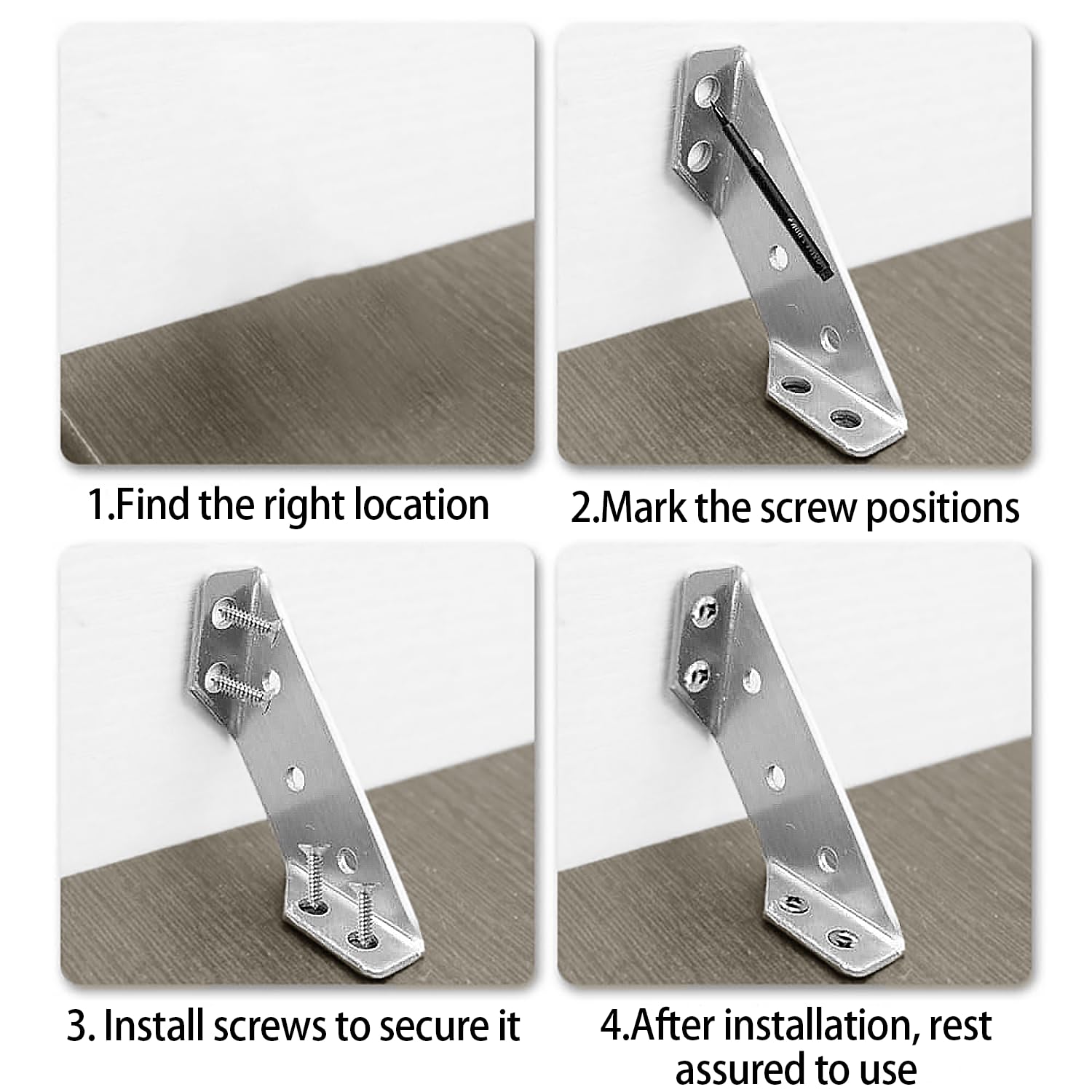 1.Find the right location

2.Mark the screw positions

3. Install screws to secure it

4.After installation, rest assured to use