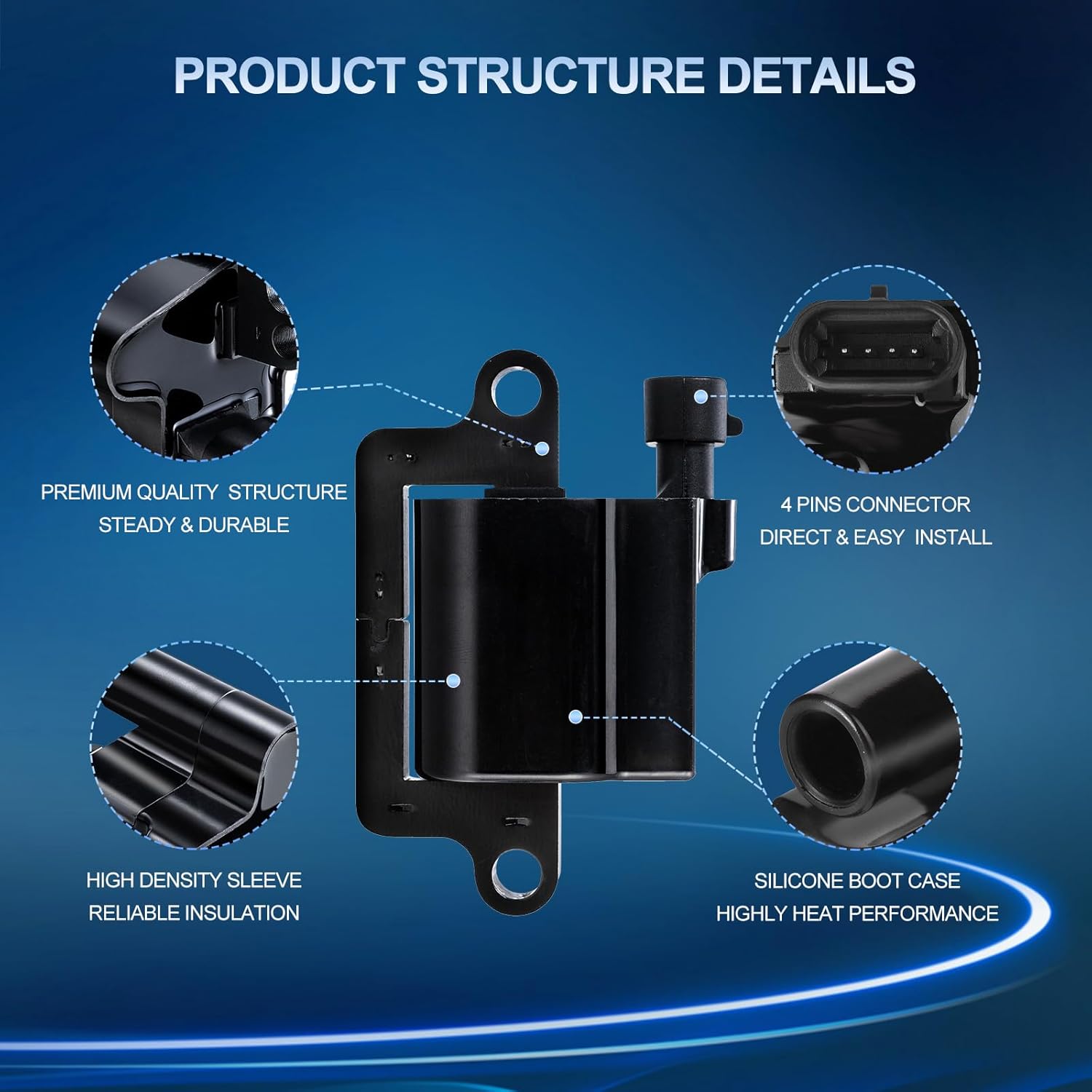 PRODUCT STRUCTURE DETAILS

PREMIUM QUALITY STRUCTURE
STEADY & DURABLE

4 PINS CONNECTOR
DIRECT & EASY INSTALL

HIGH DENSITY SLEEVE
RELIABLE INSULATION

SILICONE BOOT CASE
HIGHLY HEAT PERFORMANCE